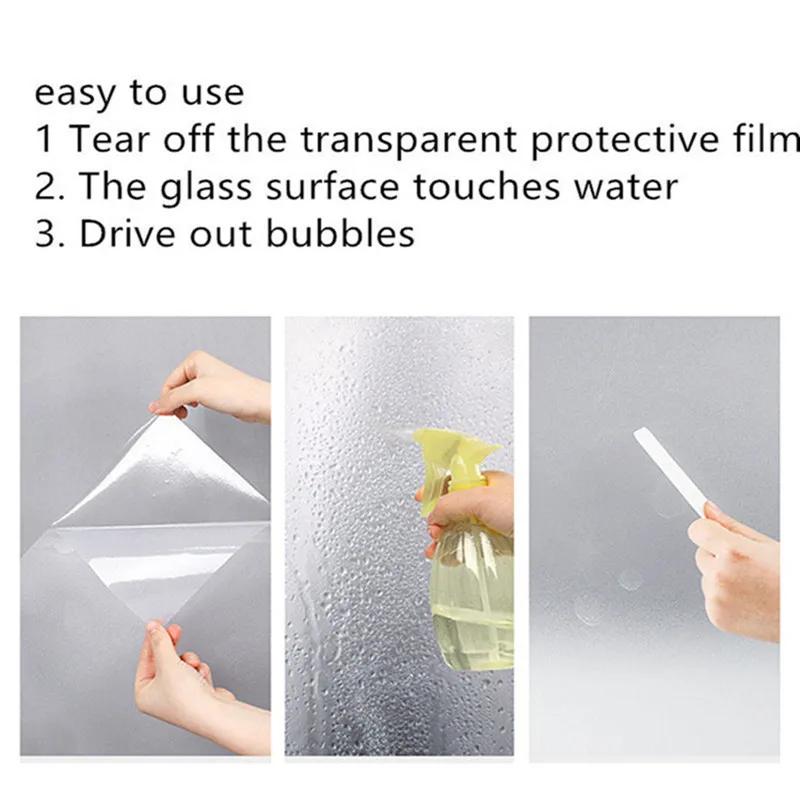 easy to use
1 Tear off the transparent protective film
2. The glass surface touches water
3. Drive out bubbles