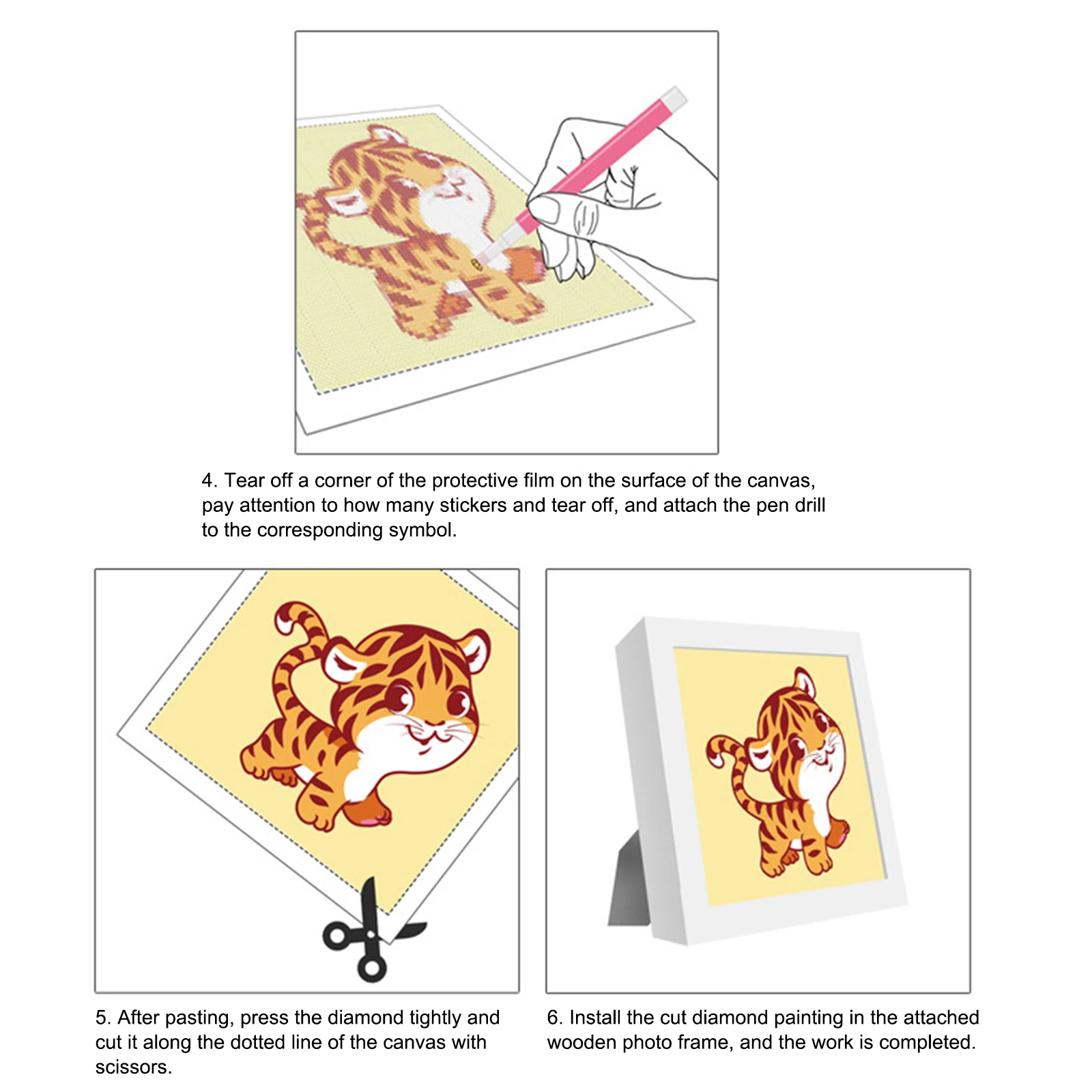 4. Tear off a corner of the protective film on the surface of the canvas, pay attention to how many stickers and tear off, and attach the pen drill to the corresponding symbol.

5. After pasting, press the diamond tightly and cut it along the dotted line of the canvas with scissors.

6. Install the cut diamond painting in the attached wooden photo frame, and the work is completed.