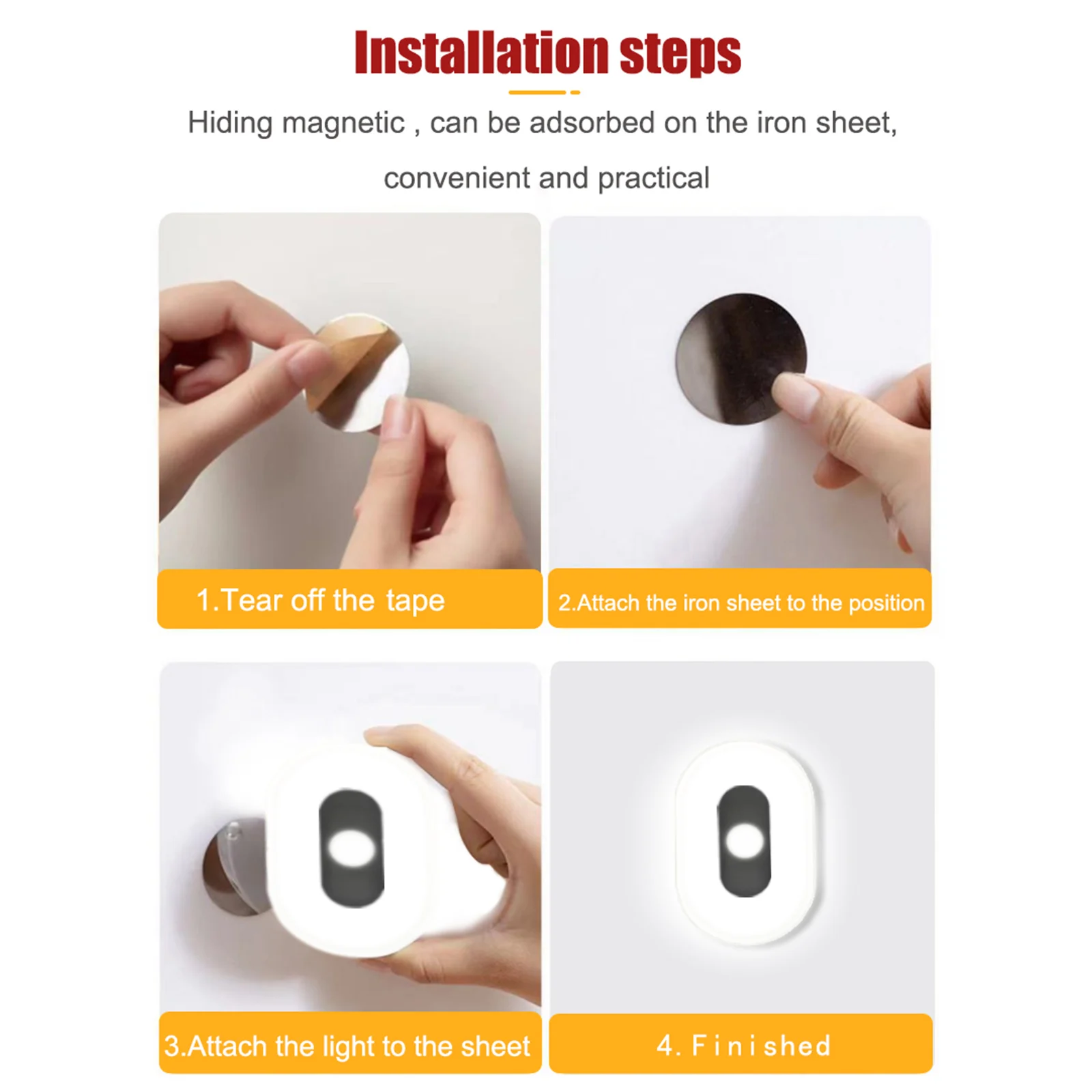 Installation steps

Hiding magnetic , can be adsorbed on the iron sheet, convenient and practical

1.Tear off the tape

2.Attach the iron sheet to the position

3.Attach the light to the sheet

4. Finished