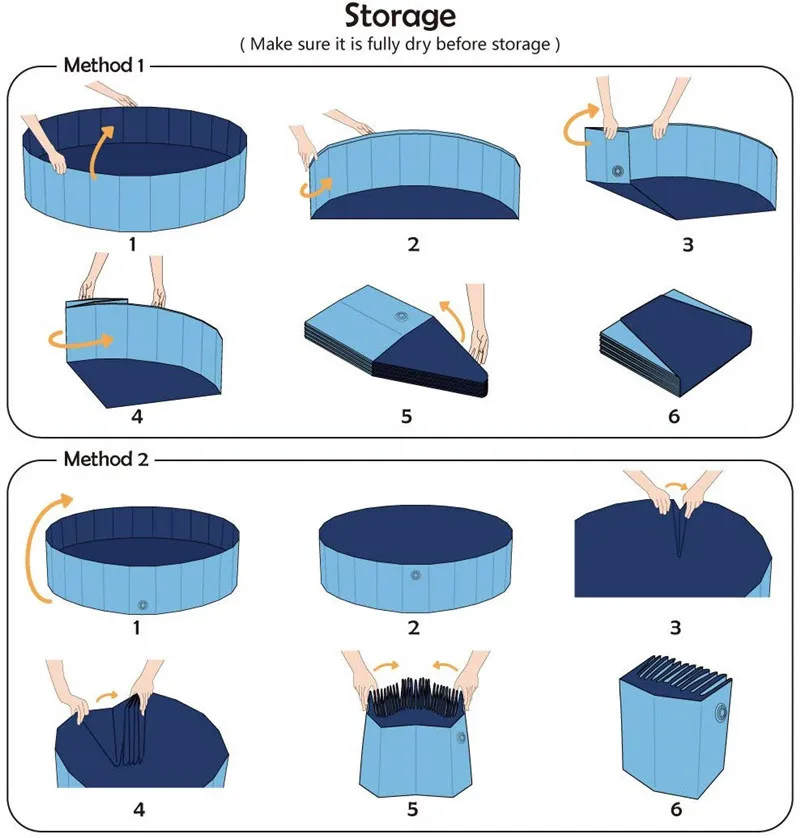 Storage
( Make sure it is fully dry before storage )

Method 1

1

2

3

4

5

6

Method 2

1

2

3

4

5

6