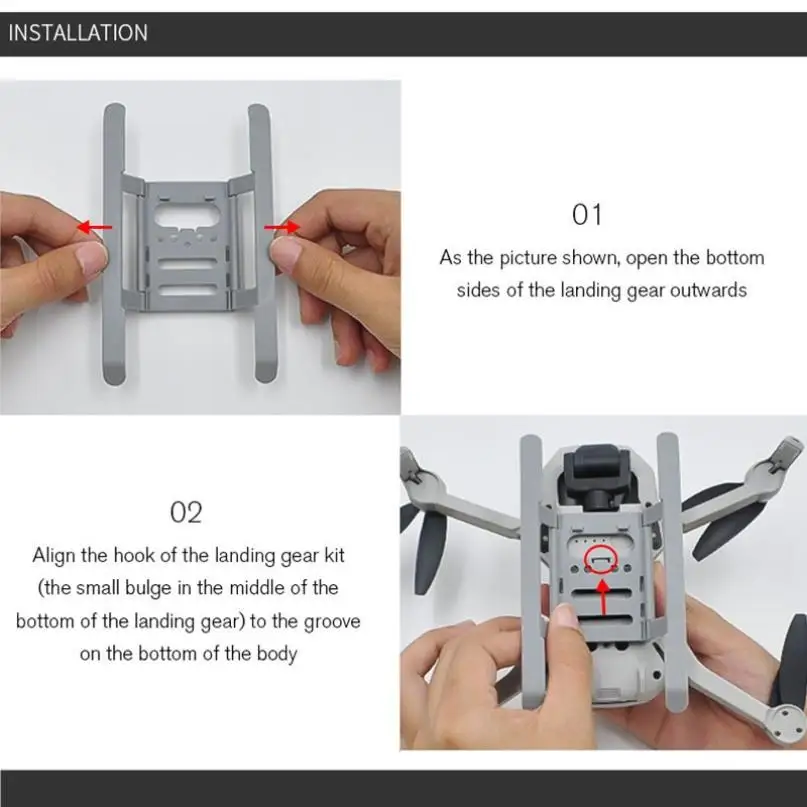 INSTALLATION

01
As the picture shown, open the bottom sides of the landing gear outwards

02
Align the hook of the landing gear kit (the small bulge in the middle of the bottom of the landing gear) to the groove on the bottom of the body