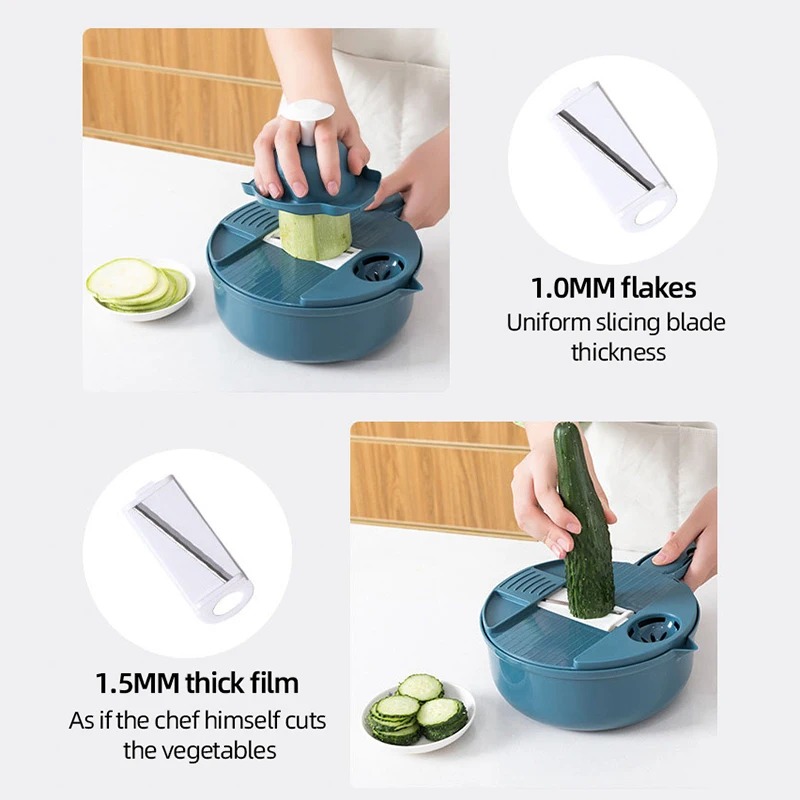 1.0MM flakes
Uniform slicing blade thickness

1.5MM thick film
As if the chef himself cuts the vegetables