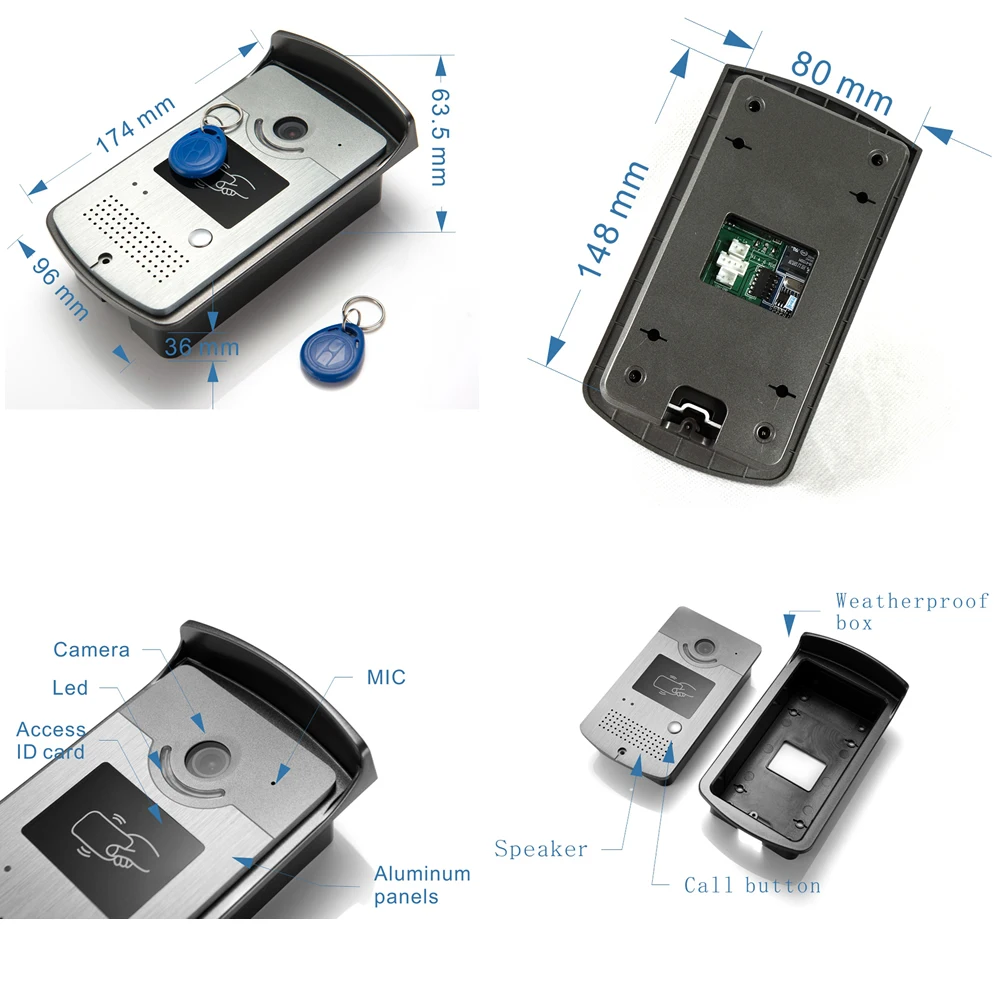 174 mm

63.5 mm

96 mm

36 mm

80 mm

148 mm

Camera

Led

Access ID card

MIC

Aluminum panels

Weatherproof box

Speaker

Call button