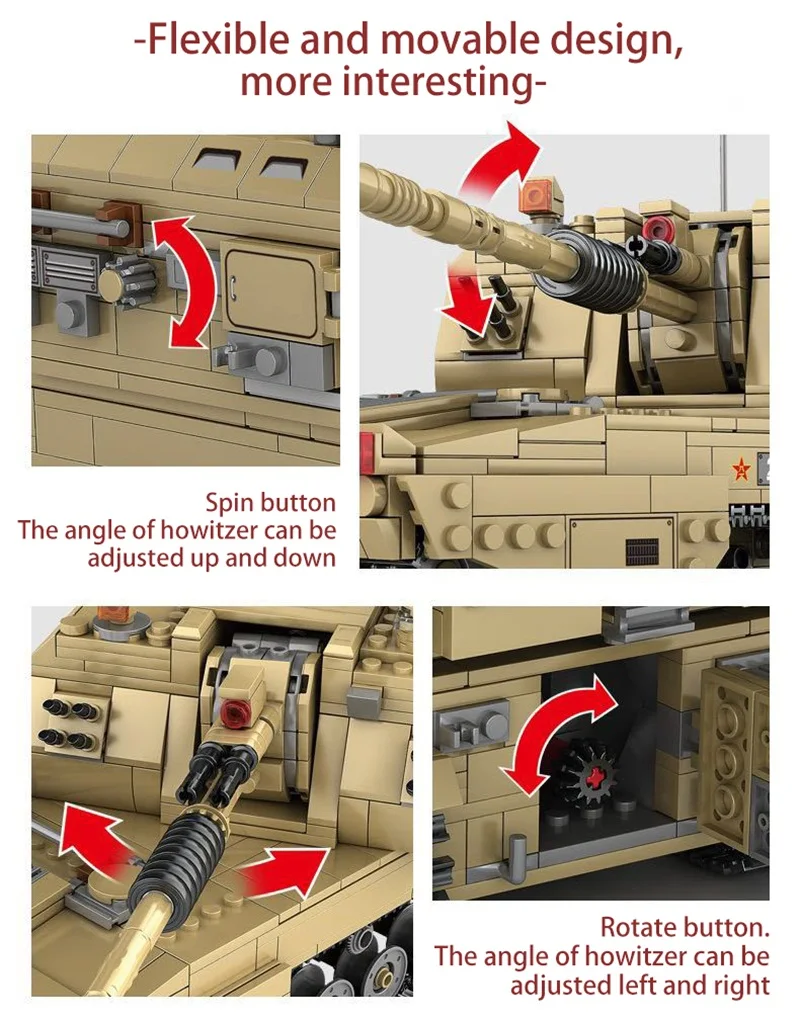 -Flexible and movable design, more interesting-

Spin button
The angle of howitzer can be adjusted up and down

Rotate button.
The angle of howitzer can be adjusted left and right