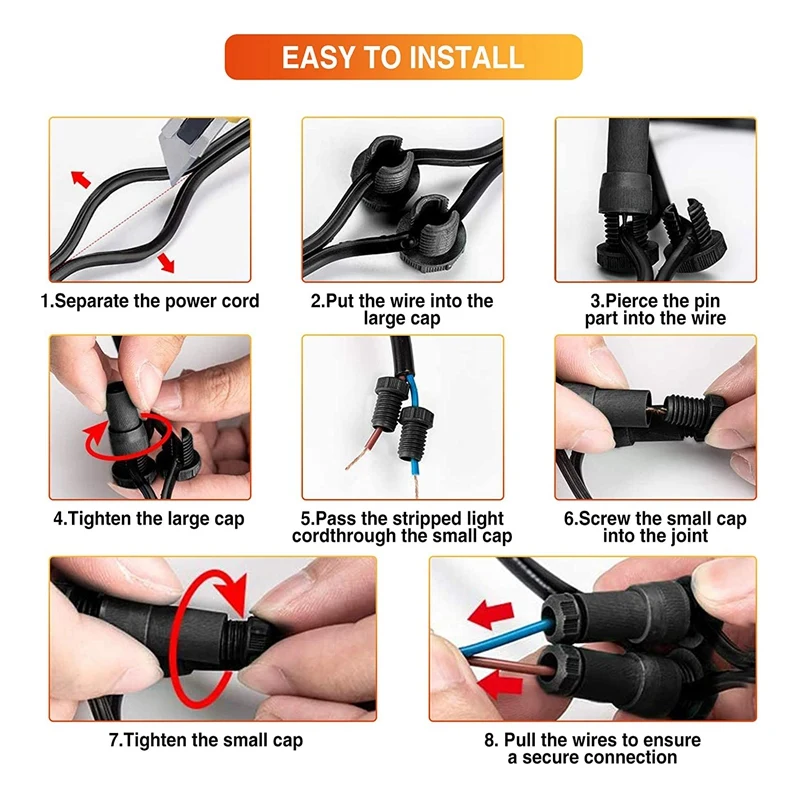 EASY TO INSTALL

1.Separate the power cord

2.Put the wire into the large cap

3.Pierce the pin part into the wire

4.Tighten the large cap

5.Pass the stripped light cordthrough the small cap

6.Screw the small cap into the joint

7.Tighten the small cap

8. Pull the wires to ensure a secure connection