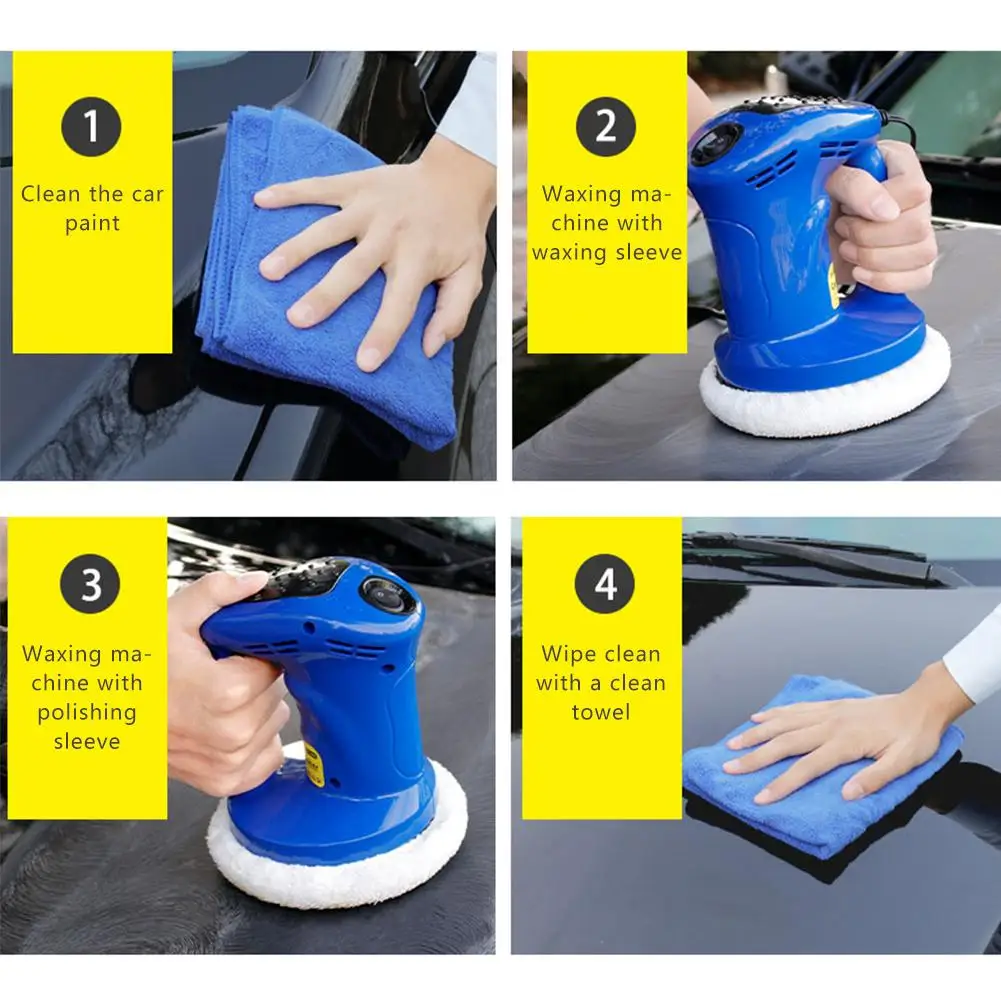 1

Clean the car paint

2

Waxing machine with waxing sleeve

3

Waxing machine with polishing sleeve

4

Wipe clean with a clean towel