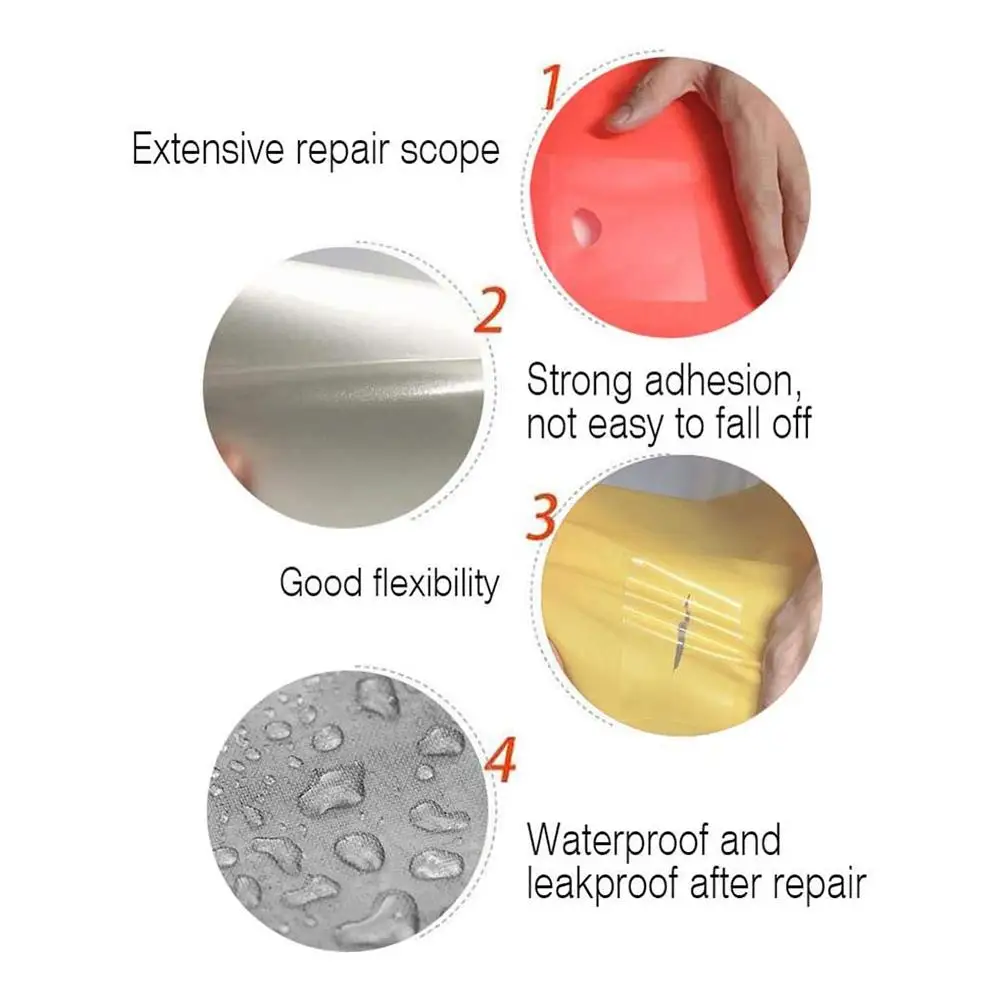 1
Extensive repair scope

2
Strong adhesion, not easy to fall off

3
Good flexibility

4
Waterproof and leakproof after repair