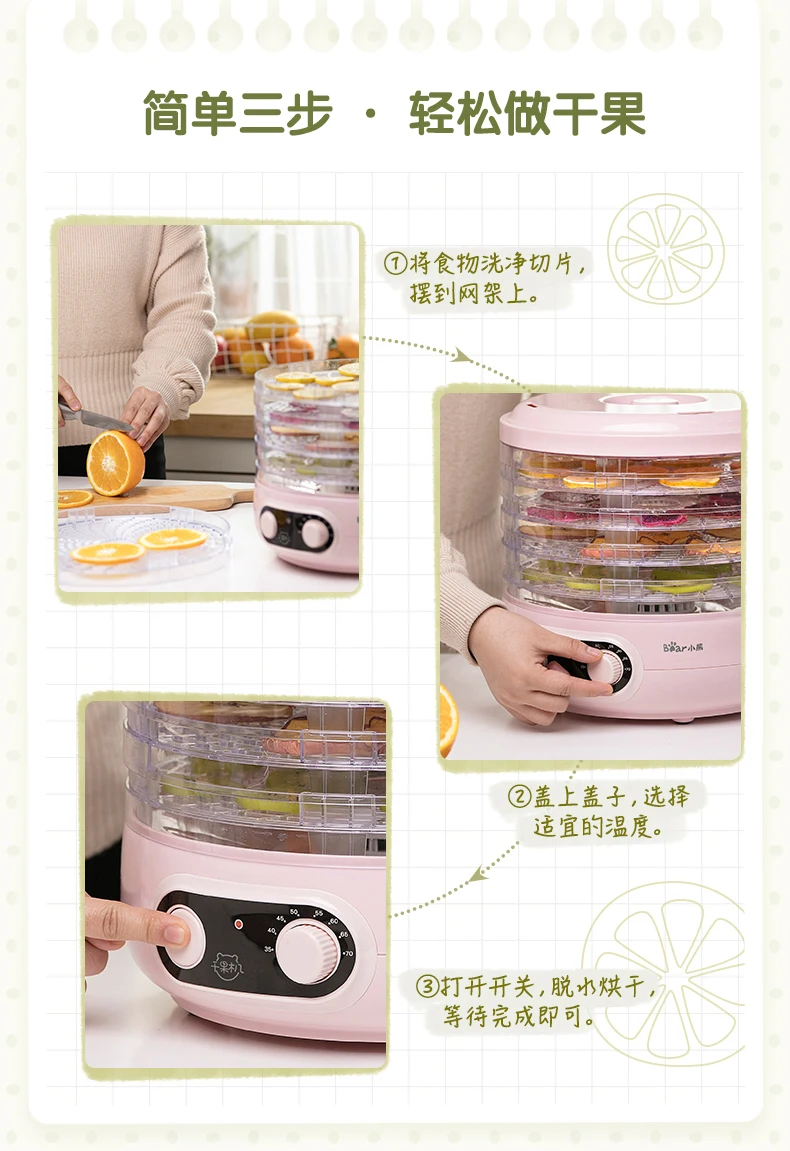 简单三步 · 轻松做干果

①将食物洗净切片，摆到网架上。

Bear小熊

②盖上盖子，选择适宜的温度。

35 40 45 50 55 60 65 70

干果机

③打开开关，脱水烘干，等待完成即可。