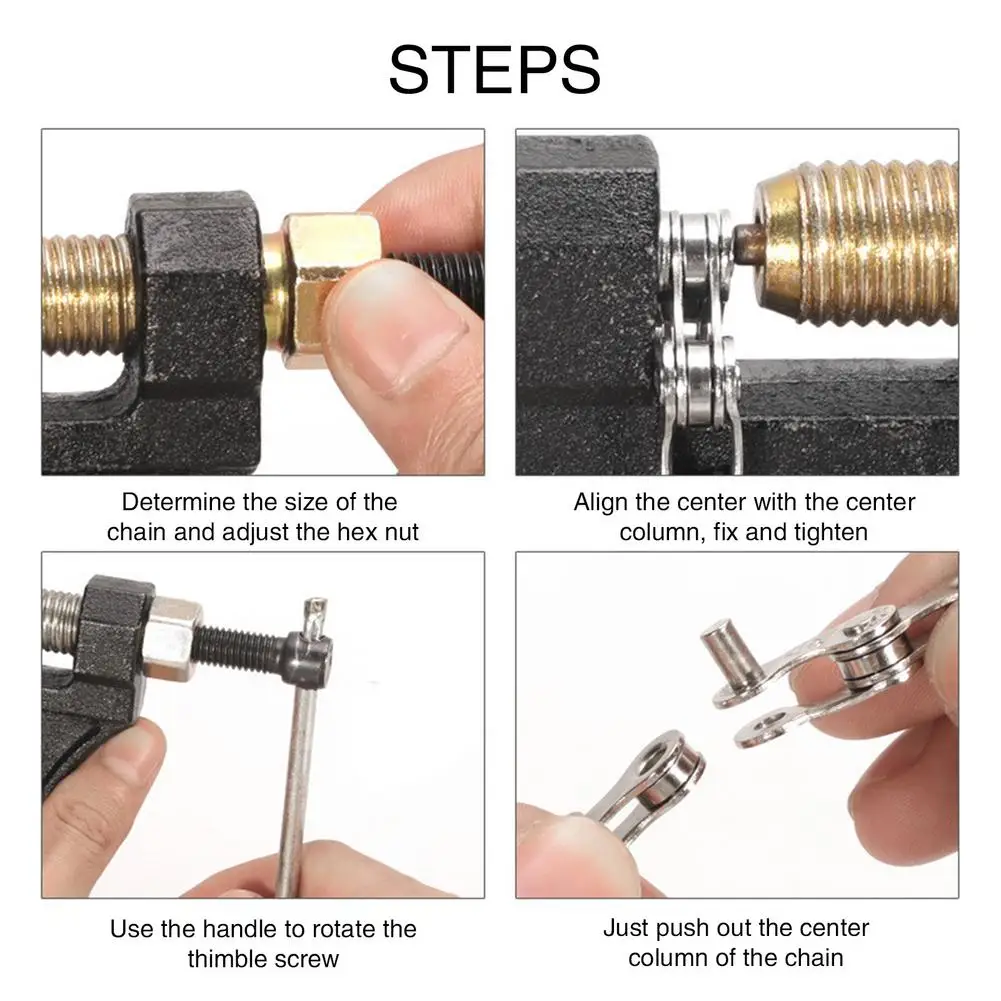 STEPS

Determine the size of the chain and adjust the hex nut

Align the center with the center column, fix and tighten

Use the handle to rotate the thimble screw

Just push out the center column of the chain