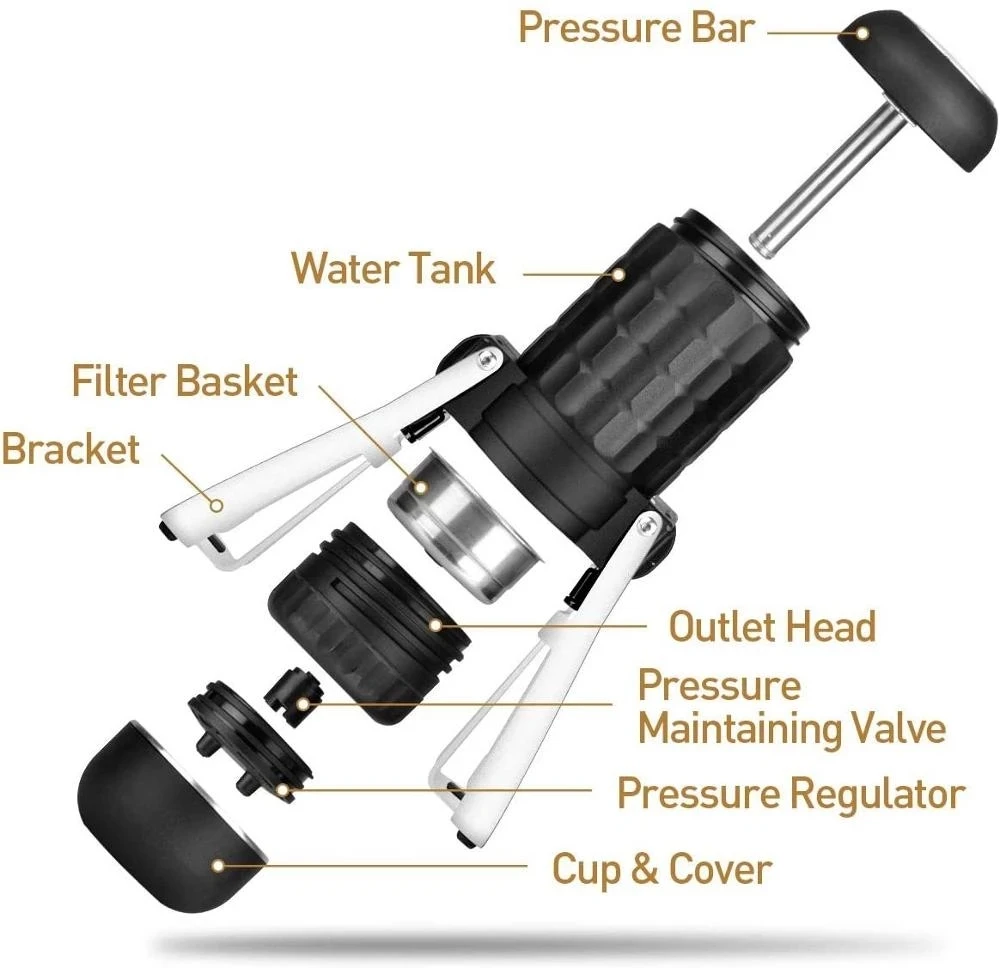 Pressure Bar

Water Tank

Filter Basket

Bracket

Outlet Head

Pressure Maintaining Valve

Pressure Regulator

Cup & Cover