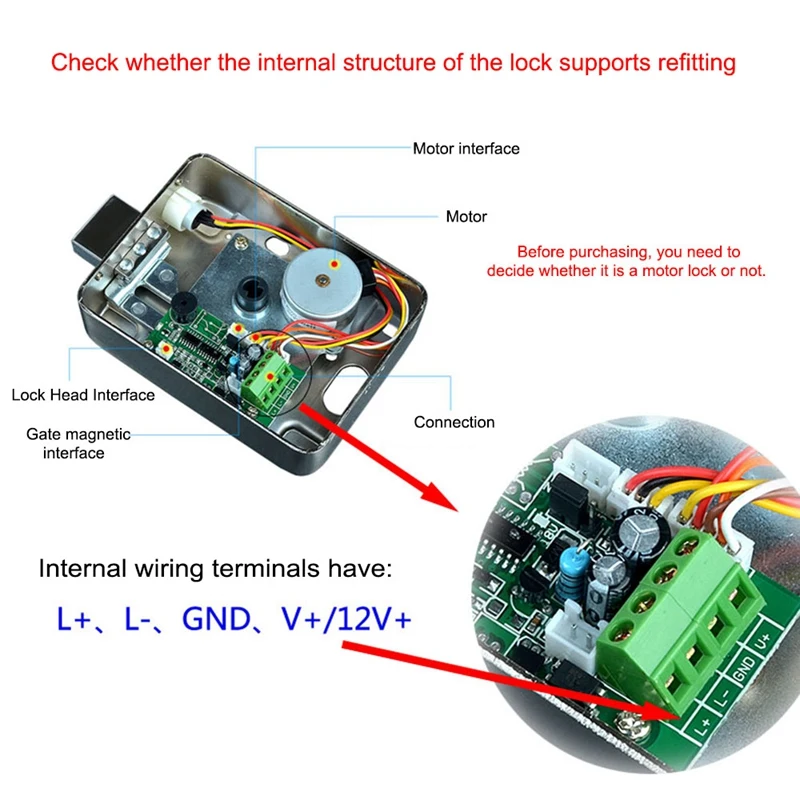 Check whether the internal structure of the lock supports refitting

Motor interface

Motor

Before purchasing, you need to decide whether it is a motor lock or not.

Lock Head Interface

Gate magnetic interface

Connection

Internal wiring terminals have:

L+、L-、GND、V+/12V+

L+ L- GND V+