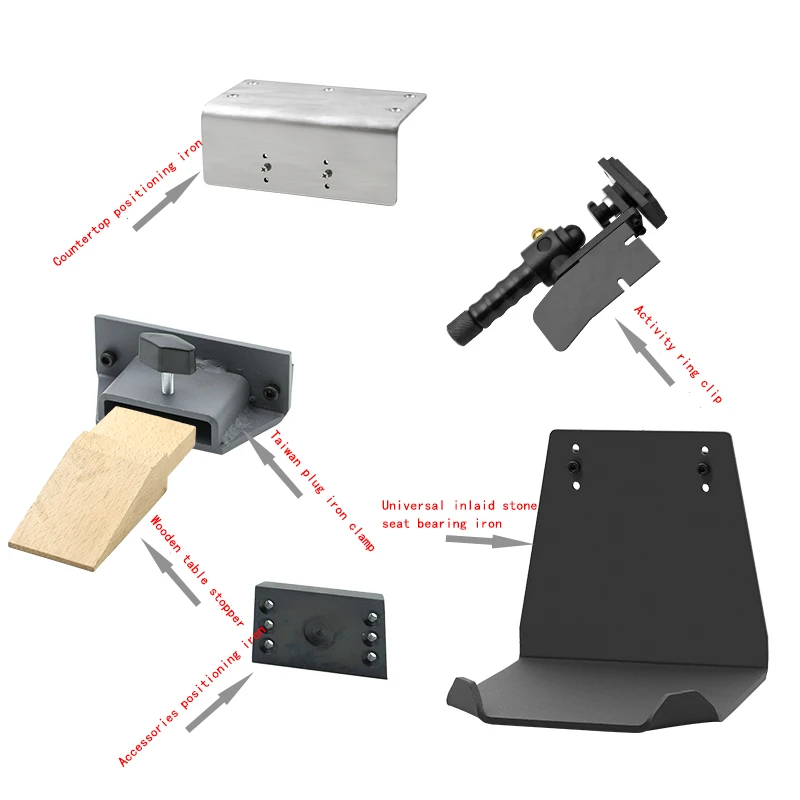 Countertop positioning iron

Activity ring clip

Taiwan plug iron clamp

Universal inlaid stone seat bearing iron

Wooden table stopper

Accessories positioning iron