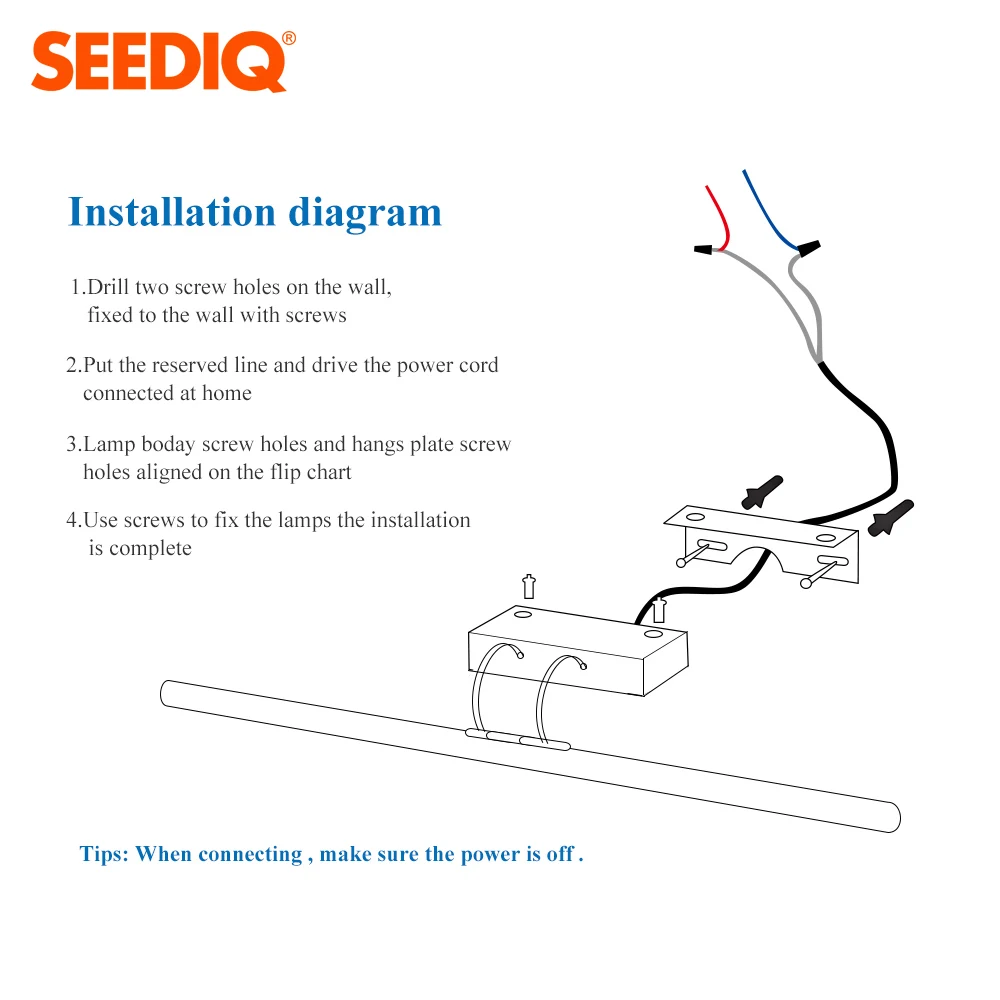 SEEDIQ®

Installation diagram

1.Drill two screw holes on the wall, fixed to the wall with screws

2.Put the reserved line and drive the power cord connected at home

3.Lamp boday screw holes and hangs plate screw holes aligned on the flip chart

4.Use screws to fix the lamps the installation is complete

Tips: When connecting , make sure the power is off .