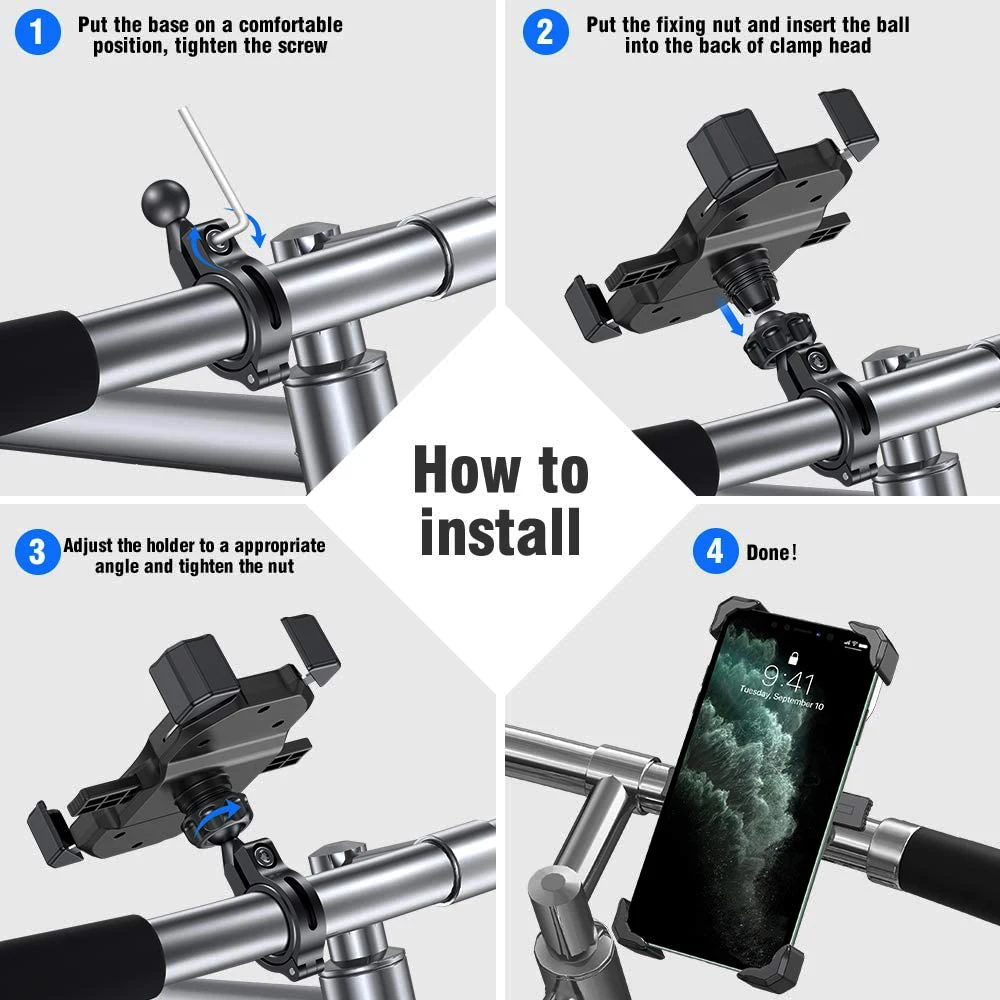 1 Put the base on a comfortable position, tighten the screw

2 Put the fixing nut and insert the ball into the back of clamp head

How to install

3 Adjust the holder to a appropriate angle and tighten the nut

4 Done!

9:41
Tuesday, September 10