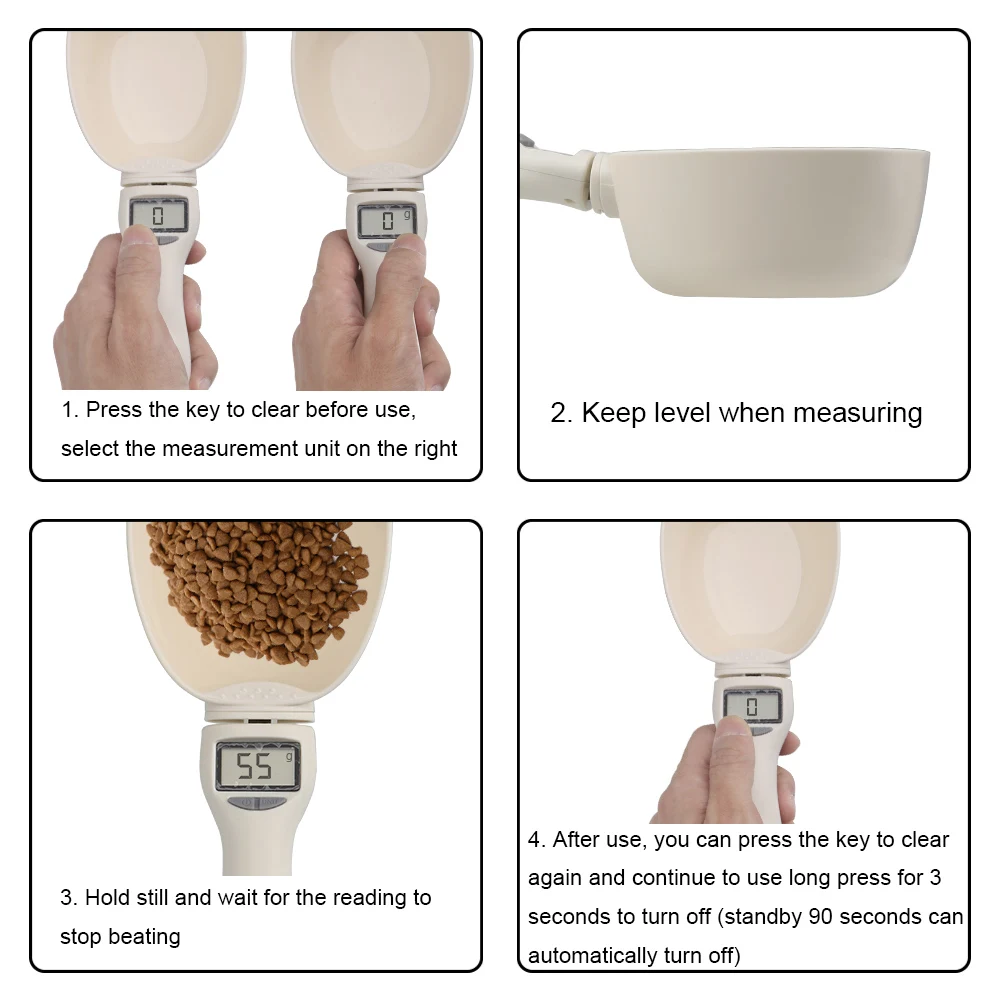 0

0 g

1. Press the key to clear before use, select the measurement unit on the right

2. Keep level when measuring

55 g

3. Hold still and wait for the reading to stop beating

0

4. After use, you can press the key to clear again and continue to use long press for 3 seconds to turn off (standby 90 seconds can automatically turn off)