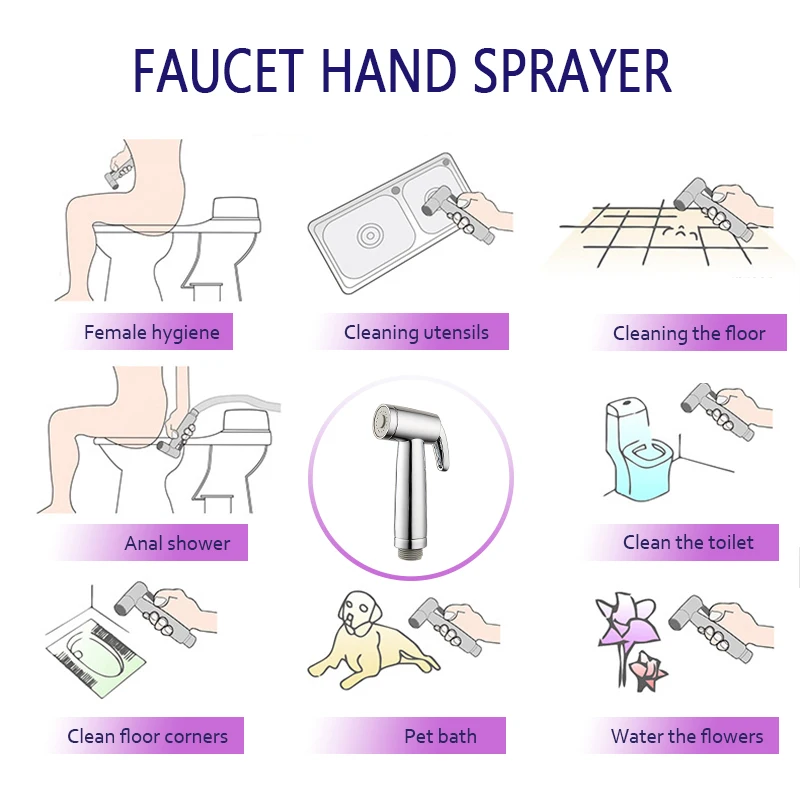 FAUCET HAND SPRAYER

Female hygiene

Cleaning utensils

Cleaning the floor

Anal shower

Clean the toilet

Clean floor corners

Pet bath

Water the flowers