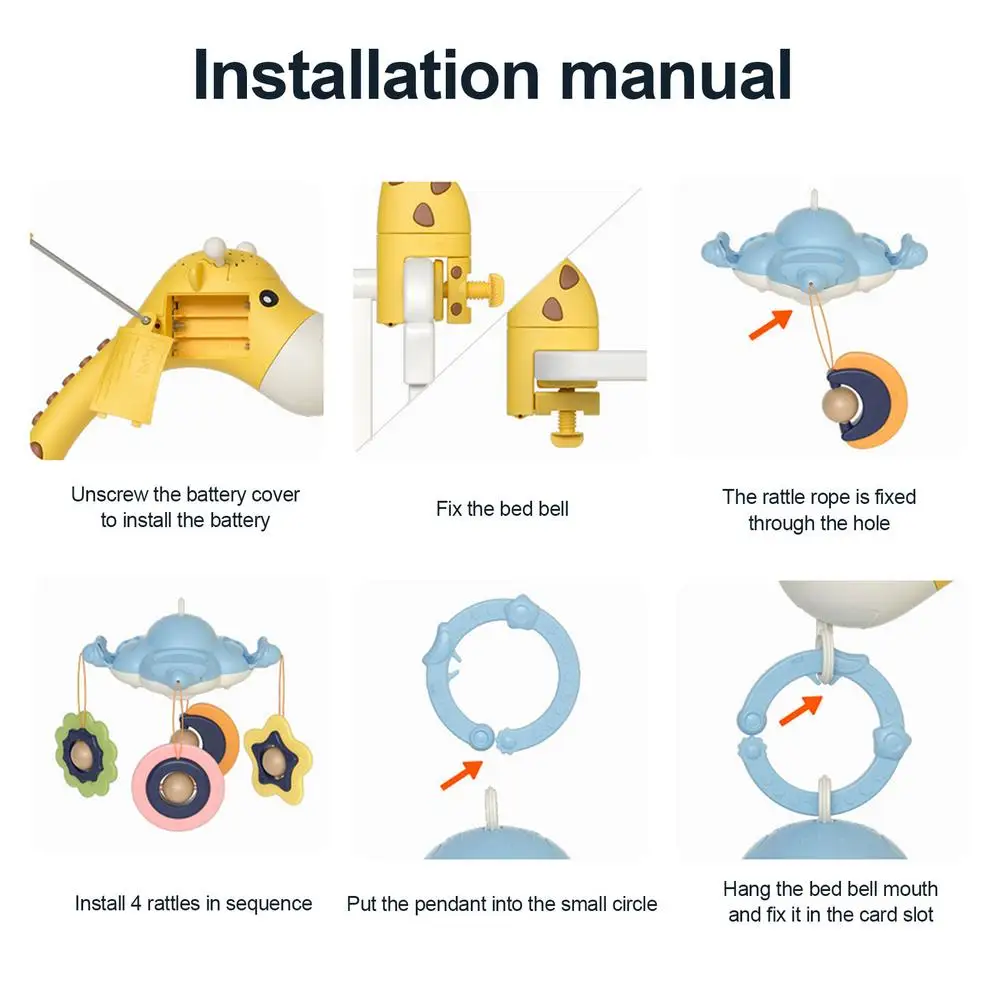 Installation manual

Unscrew the battery cover to install the battery

Fix the bed bell

The rattle rope is fixed through the hole

Install 4 rattles in sequence

Put the pendant into the small circle

Hang the bed bell mouth and fix it in the card slot