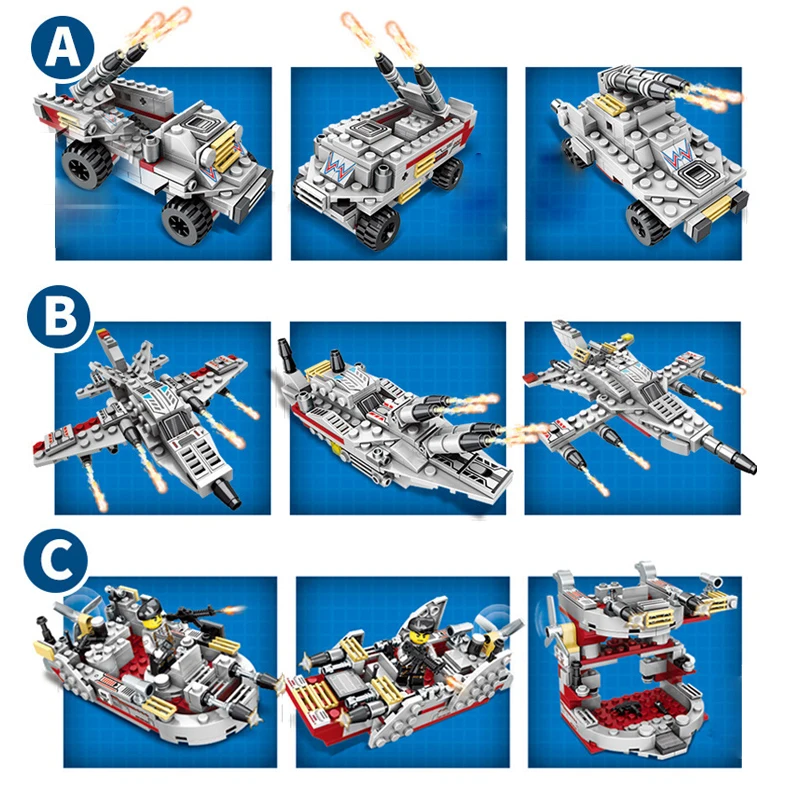 A

B

C