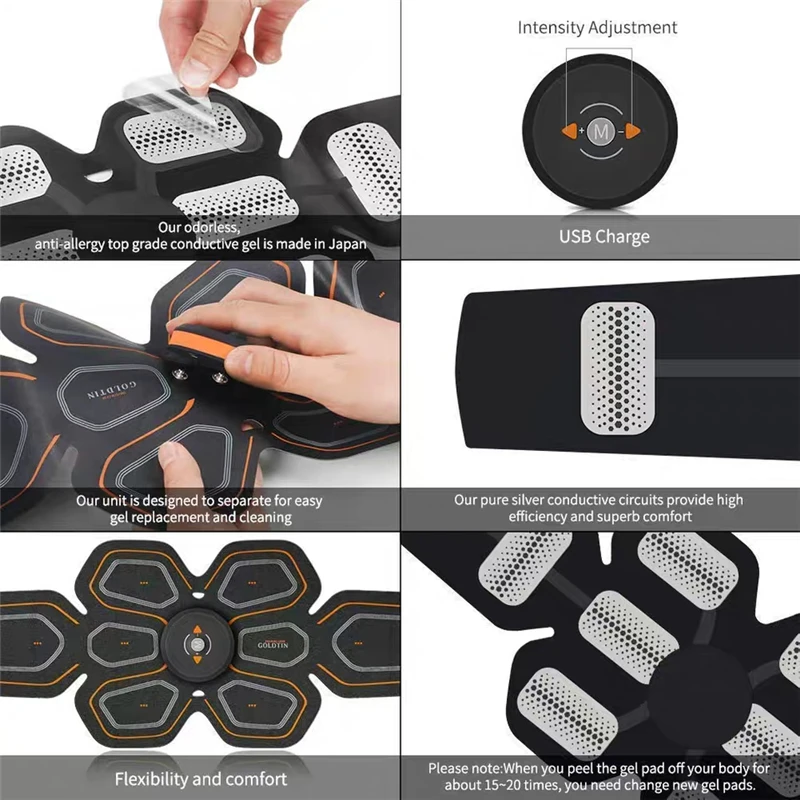 Our odorless, anti-allergy top grade conductive gel is made in Japan

Intensity Adjustment

+ M −

USB Charge

GOLDTIN

Our unit is designed to separate for easy gel replacement and cleaning

Our pure silver conductive circuits provide high efficiency and superb comfort

GOLDTIN

Flexibility and comfort

Please note:When you peel the gel pad off your body for about 15~20 times, you need change new gel pads.