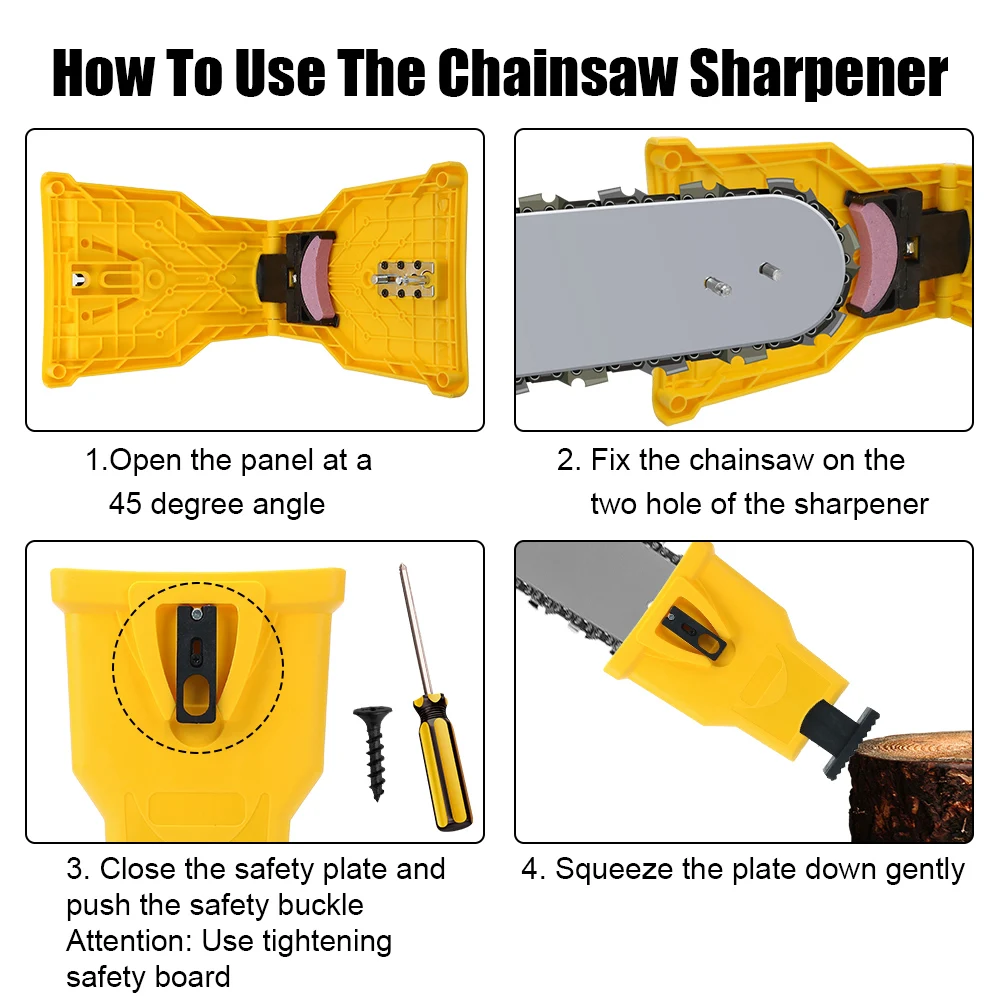 How To Use The Chainsaw Sharpener

1.Open the panel at a 45 degree angle

2. Fix the chainsaw on the two hole of the sharpener

3. Close the safety plate and push the safety buckle
Attention: Use tightening safety board

4. Squeeze the plate down gently