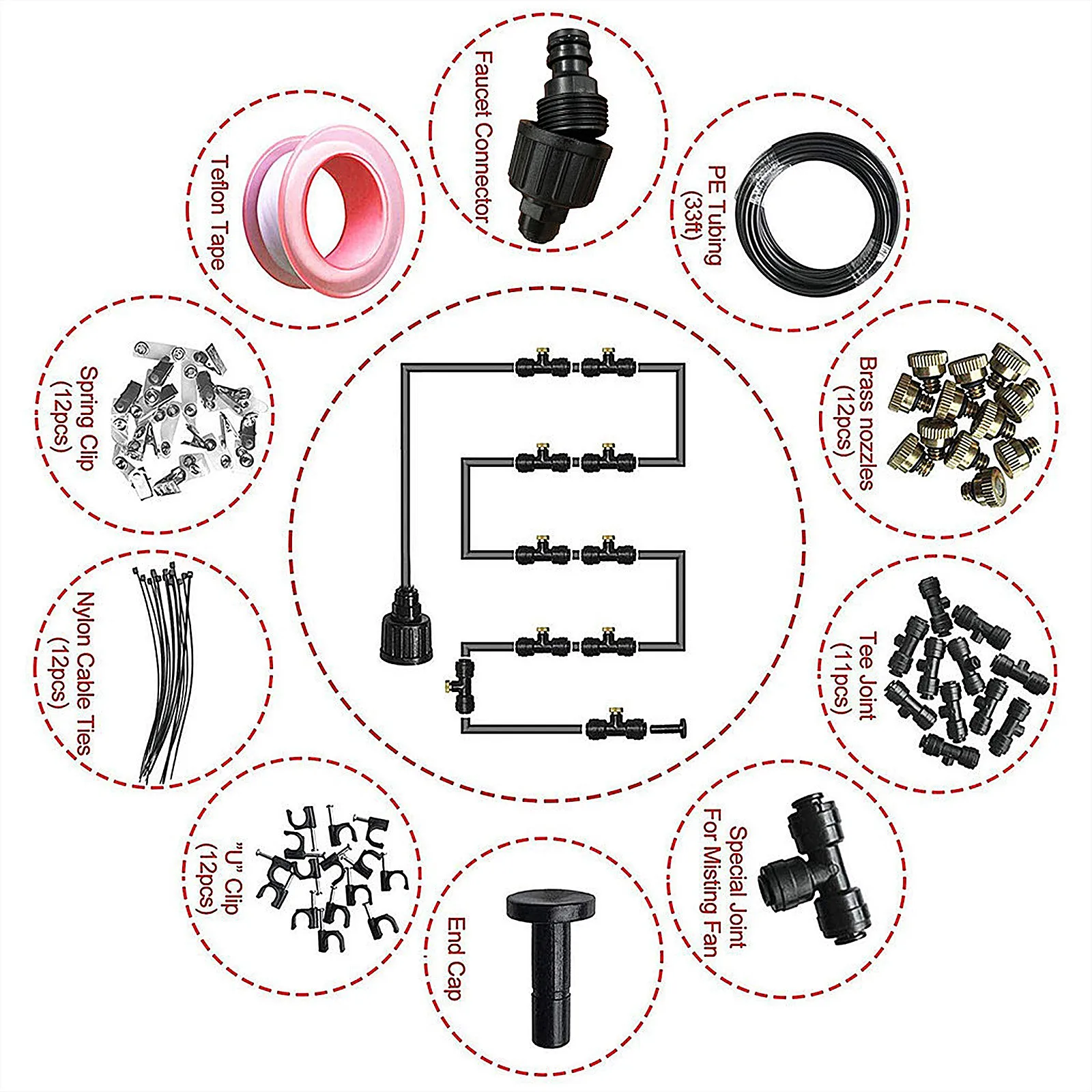 Faucet Connector

PE Tubing
(33ft)

Brass nozzles
(12pcs)

Tee Joint
(11pcs)

Special Joint
For Misting Fan

End Cap

"U" Clip
(12pcs)

Nylon Cable Ties
(12pcs)

Spring Clip
(12pcs)

Teflon Tape