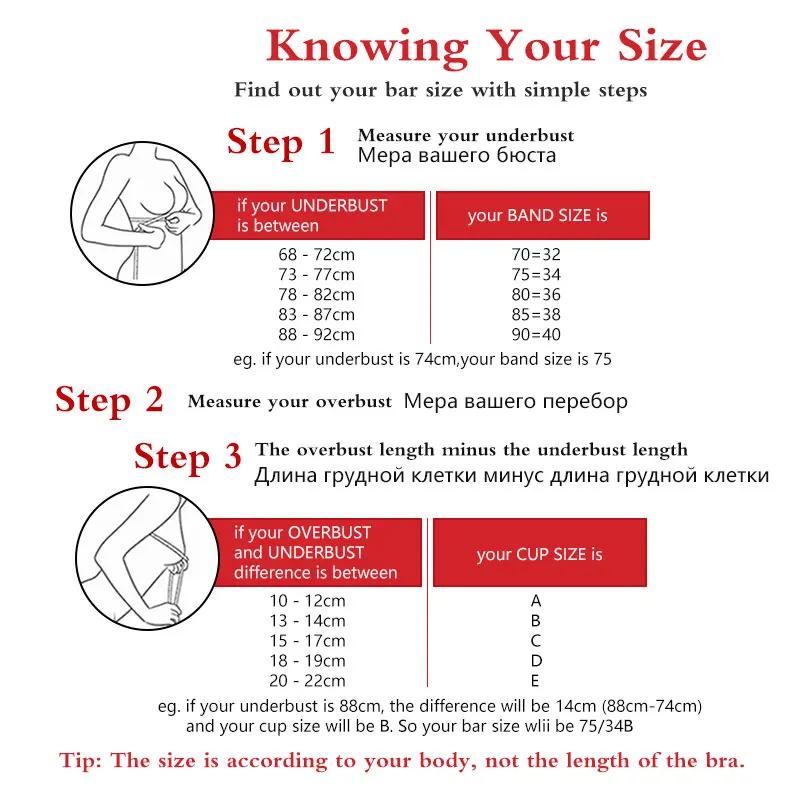 Knowing Your Size

Find out your bar size with simple steps

Step 1 Measure your underbust
Мера вашего бюста

| if your UNDERBUST is between | your BAND SIZE is |
|---|---|
| 68 - 72cm | 70=32 |
| 73 - 77cm | 75=34 |
| 78 - 82cm | 80=36 |
| 83 - 87cm | 85=38 |
| 88 - 92cm | 90=40 |

eg. if your underbust is 74cm,your band size is 75

Step 2 Measure your overbust Мера вашего перебор

Step 3 The overbust length minus the underbust length
Длина грудной клетки минус длина грудной клетки

| if your OVERBUST and UNDERBUST difference is between | your CUP SIZE is |
|---|---|
| 10 - 12cm | A |
| 13 - 14cm | B |
| 15 - 17cm | C |
| 18 - 19cm | D |
| 20 - 22cm | E |

eg. if your underbust is 88cm, the difference will be 14cm (88cm-74cm) and your cup size will be B. So your bar size wlii be 75/34B

Tip: The size is according to your body, not the length of the bra.