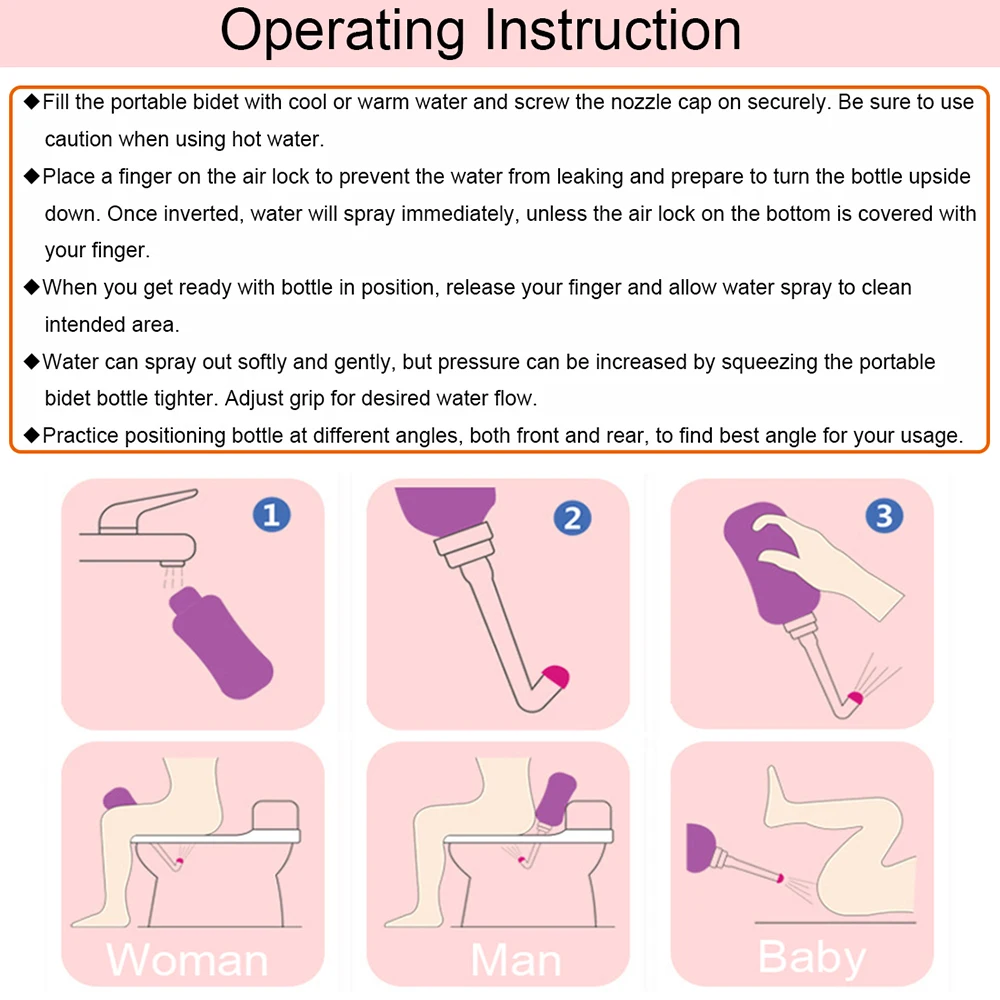 Operating Instruction

◆Fill the portable bidet with cool or warm water and screw the nozzle cap on securely. Be sure to use caution when using hot water.

◆Place a finger on the air lock to prevent the water from leaking and prepare to turn the bottle upside down. Once inverted, water will spray immediately, unless the air lock on the bottom is covered with your finger.

◆When you get ready with bottle in position, release your finger and allow water spray to clean intended area.

◆Water can spray out softly and gently, but pressure can be increased by squeezing the portable bidet bottle tighter. Adjust grip for desired water flow.

◆Practice positioning bottle at different angles, both front and rear, to find best angle for your usage.

1

2

3

Woman

Man

Baby