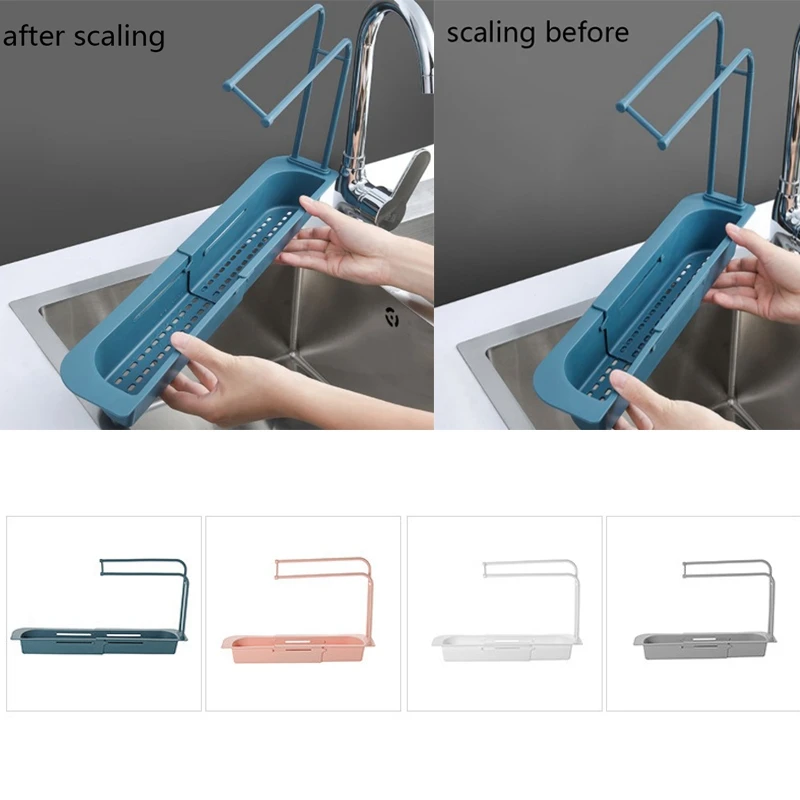 after scaling

scaling before