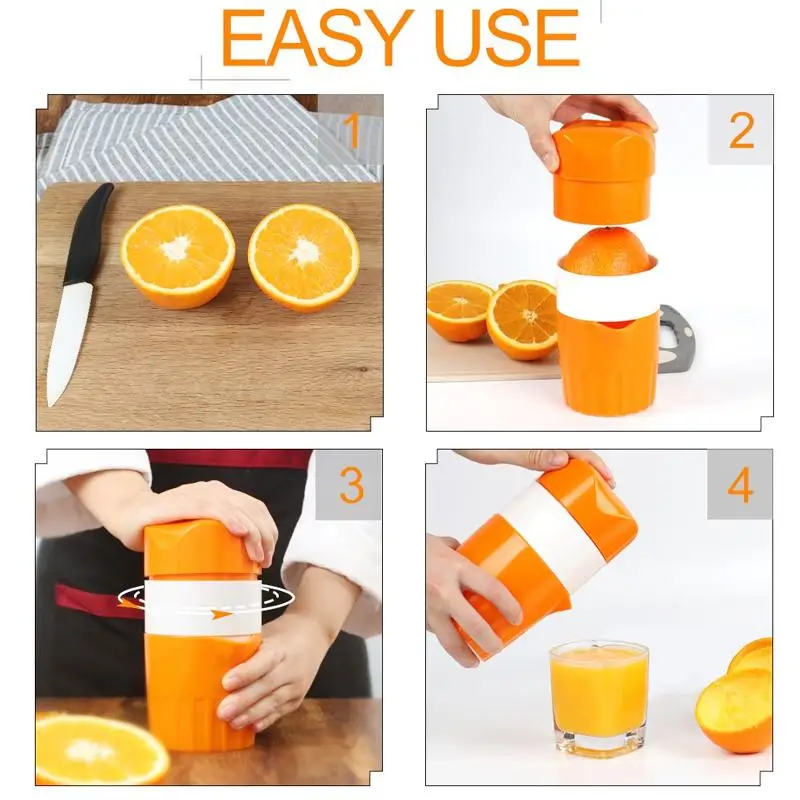 EASY USE

1

2

3

4