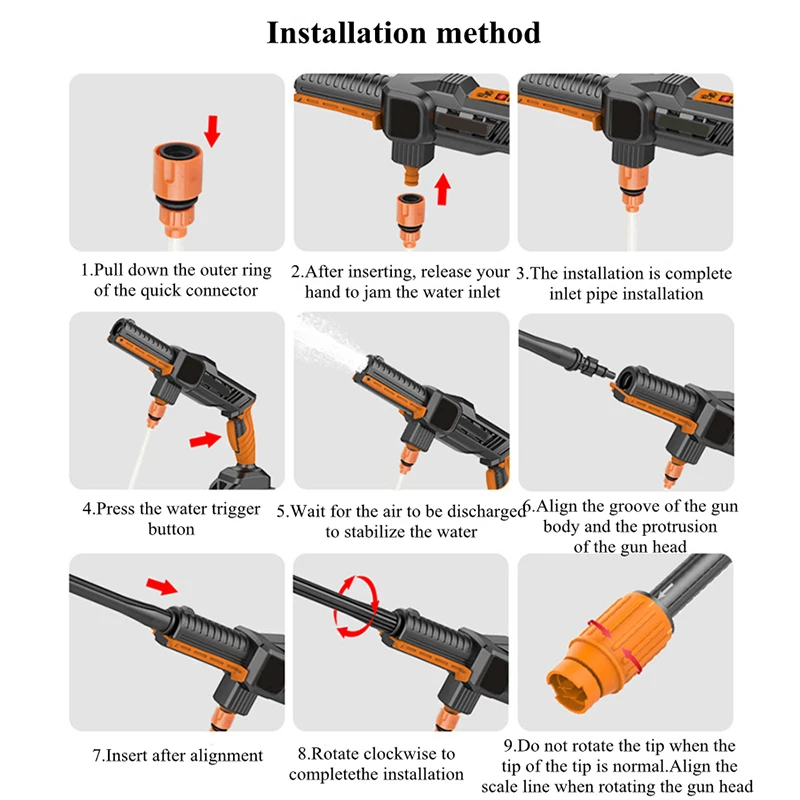 Installation method

1.Pull down the outer ring of the quick connector

2.After inserting, release your hand to jam the water inlet

3.The installation is complete inlet pipe installation

4.Press the water trigger button

5.Wait for the air to be discharged to stabilize the water

6.Align the groove of the gun body and the protrusion of the gun head

7.Insert after alignment

8.Rotate clockwise to completethe installation

9.Do not rotate the tip when the tip of the tip is normal.Align the scale line when rotating the gun head