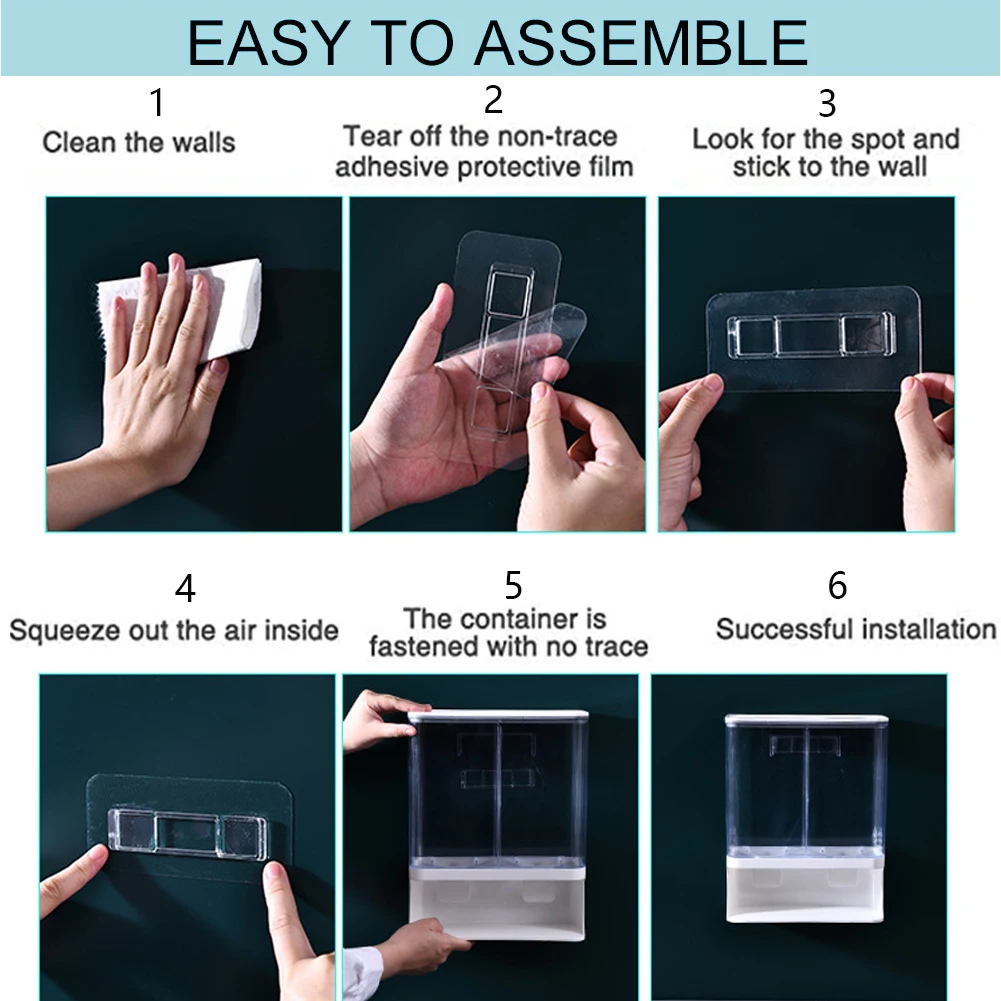 EASY TO ASSEMBLE

1
Clean the walls

2
Tear off the non-trace adhesive protective film

3
Look for the spot and stick to the wall

4
Squeeze out the air inside

5
The container is fastened with no trace

6
Successful installation