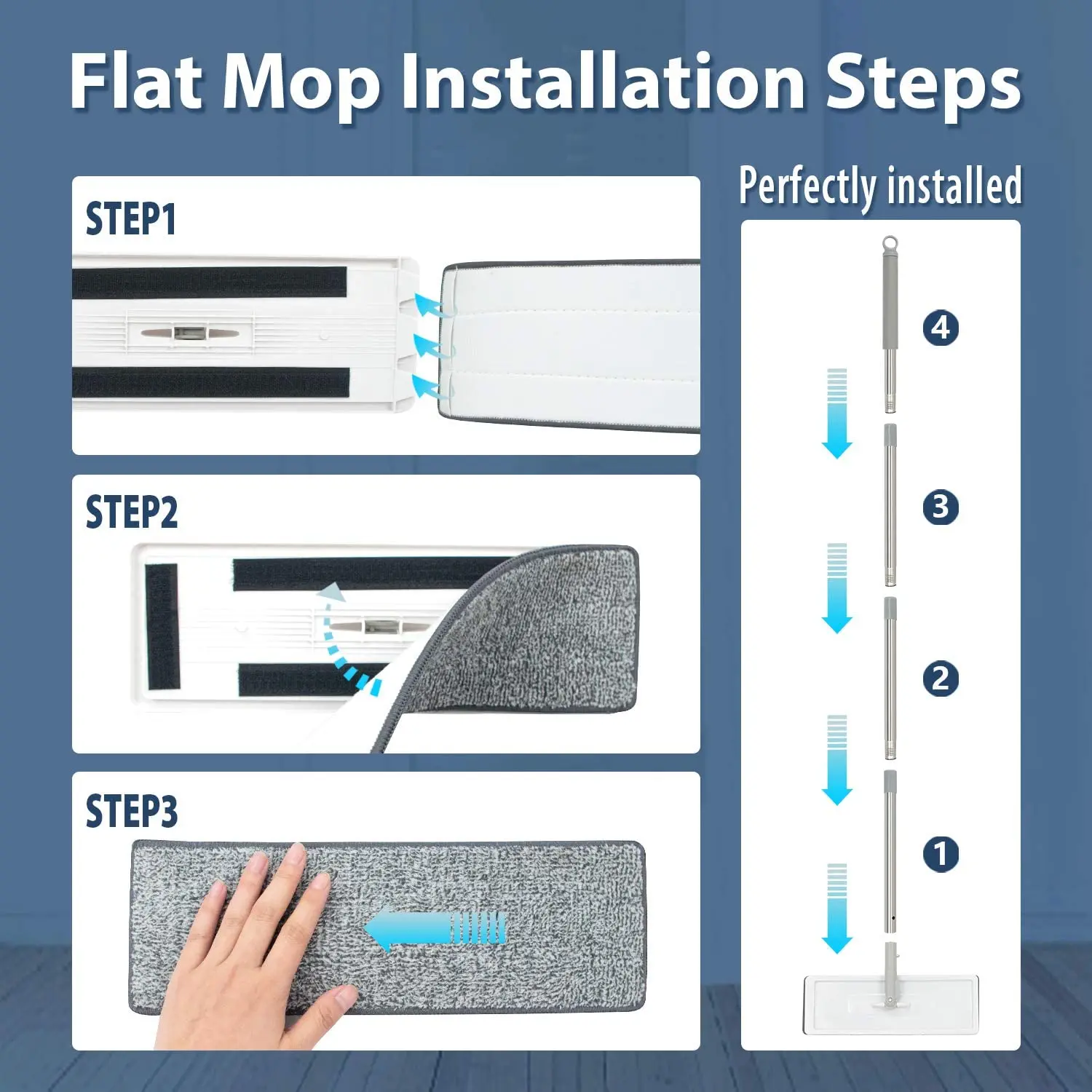 Flat Mop Installation Steps

STEP1

STEP2

STEP3

Perfectly installed

4

3

2

1