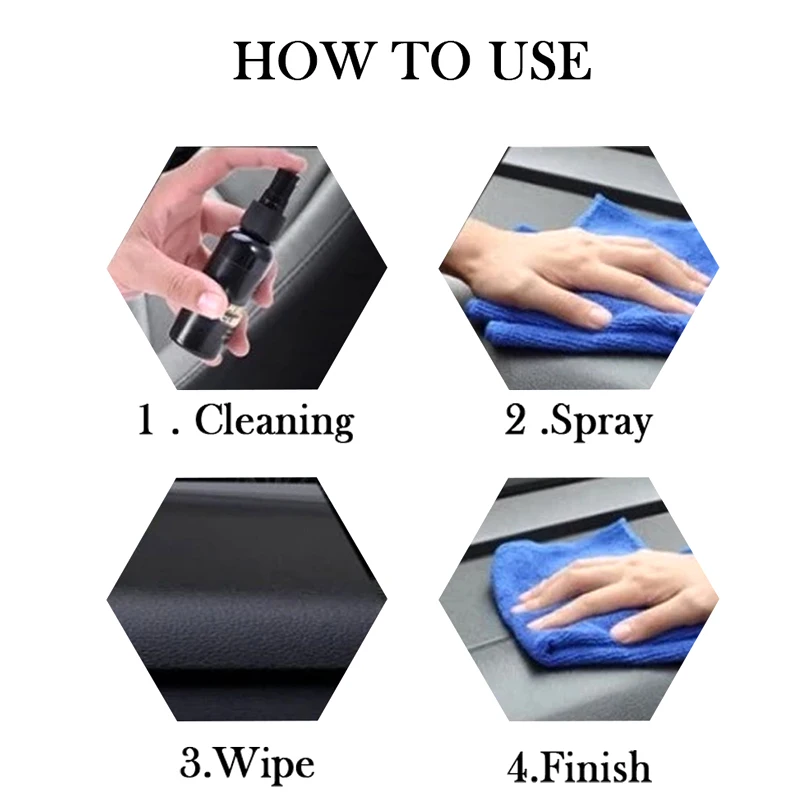 HOW TO USE

1 . Cleaning

2 .Spray

3.Wipe

4.Finish