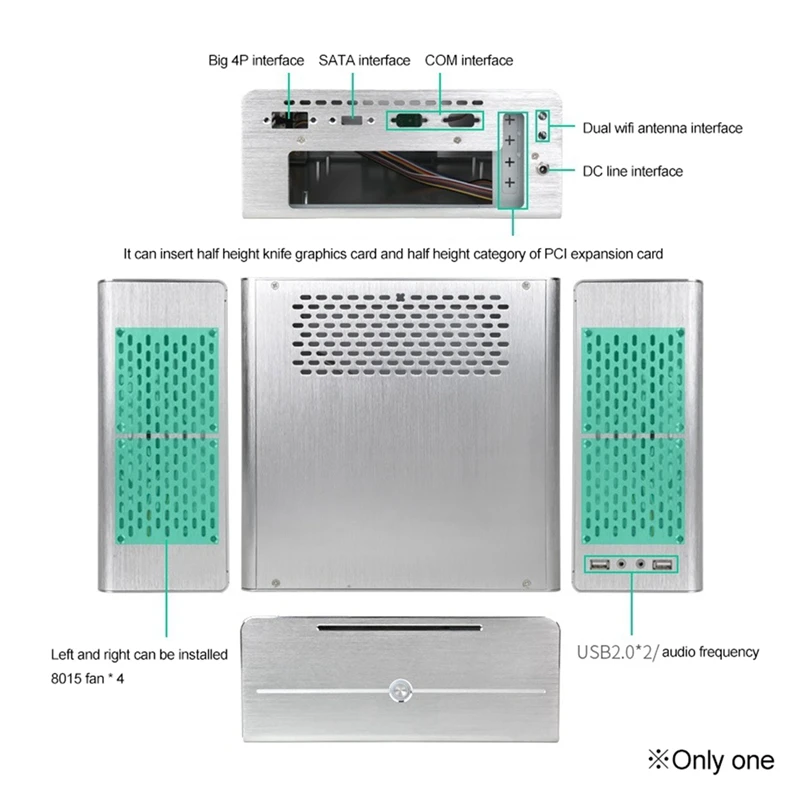 Big 4P interface SATA interface COM interface

Dual wifi antenna interface

DC line interface

It can insert half height knife graphics card and half height category of PCI expansion card

Left and right can be installed 8015 fan * 4

USB2.0*2/ audio frequency

※Only one