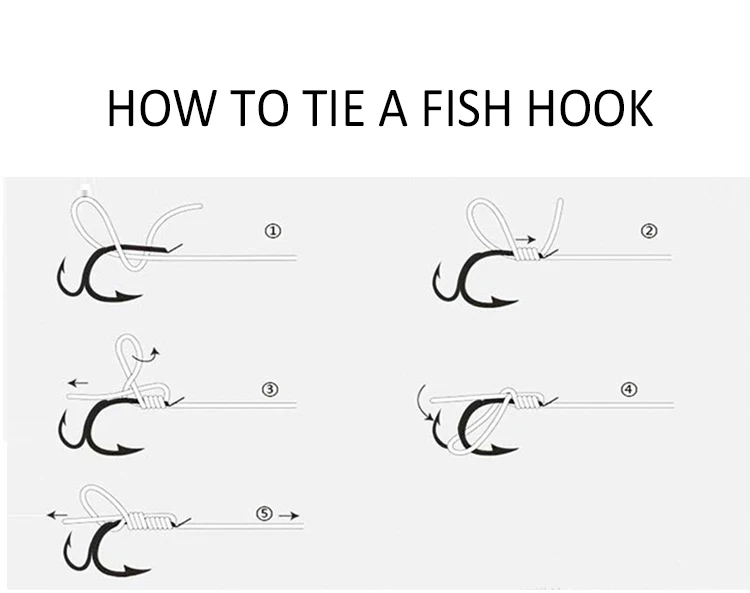 HOW TO TIE A FISH HOOK

①

②

③

④

⑤