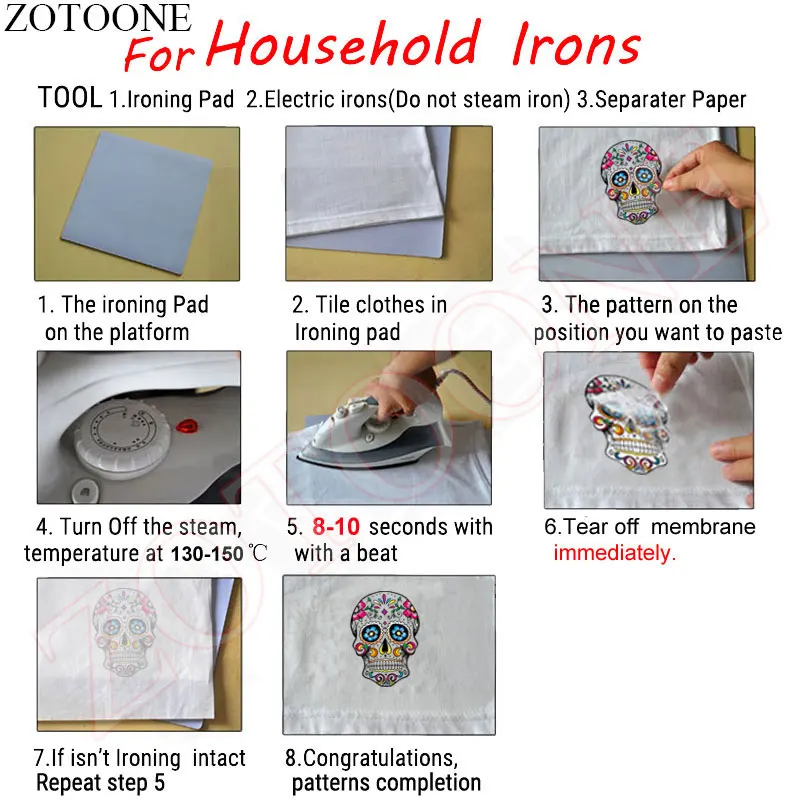 ZOTOONE For Household Irons

TOOL 1.Ironing Pad 2.Electric irons(Do not steam iron) 3.Separater Paper

1. The ironing Pad on the platform

2. Tile clothes in Ironing pad

3. The pattern on the position you want to paste

4. Turn Off the steam, temperature at 130-150 ℃

5. 8-10 seconds with with a beat

6.Tear off membrane immediately.

7.If isn't Ironing intact Repeat step 5

8.Congratulations, patterns completion

ZOTOONE