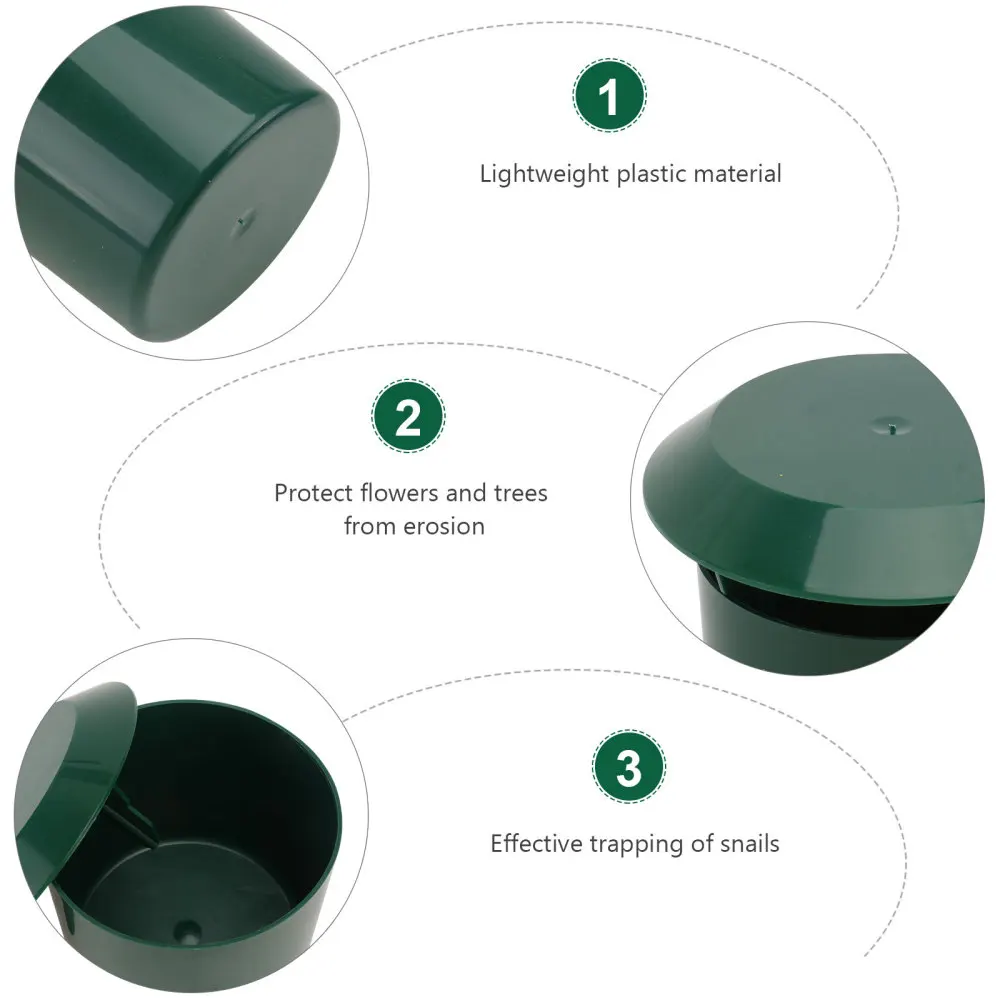 1

Lightweight plastic material

2

Protect flowers and trees from erosion

3

Effective trapping of snails