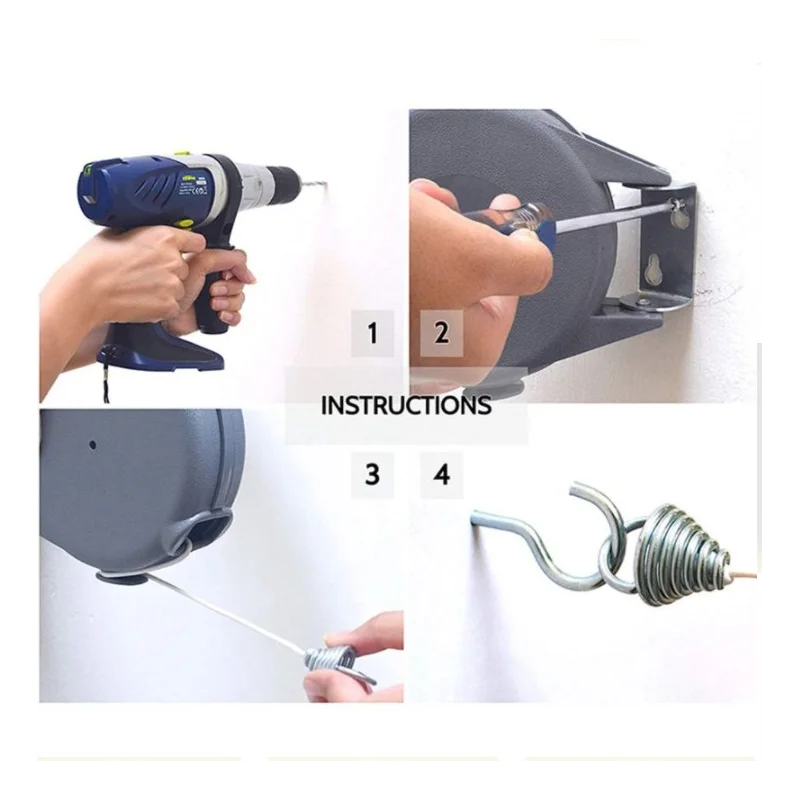 1 2

INSTRUCTIONS

3 4