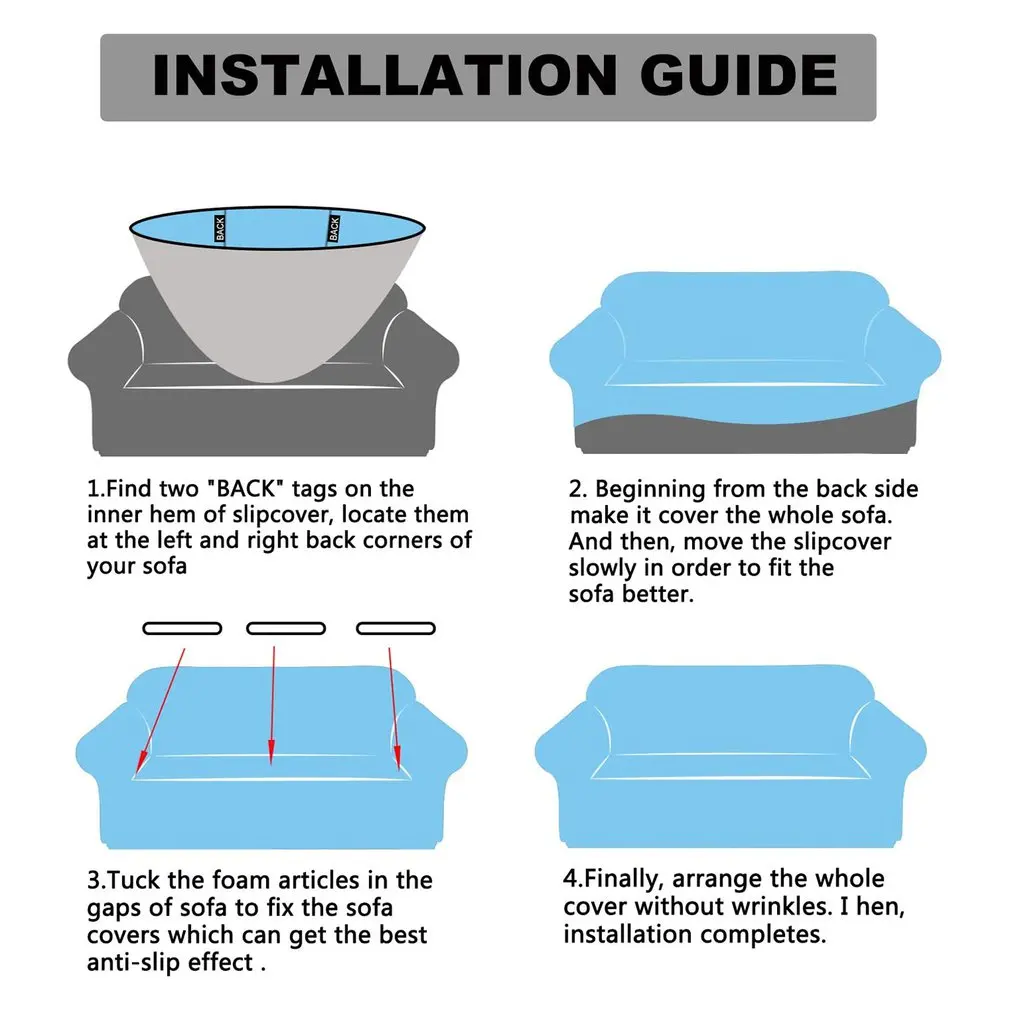 INSTALLATION GUIDE

BACK

BACK

1.Find two "BACK" tags on the inner hem of slipcover, locate them at the left and right back corners of your sofa

2. Beginning from the back side make it cover the whole sofa. And then, move the slipcover slowly in order to fit the sofa better.

3.Tuck the foam articles in the gaps of sofa to fix the sofa covers which can get the best anti-slip effect .

4.Finally, arrange the whole cover without wrinkles. I hen, installation completes.