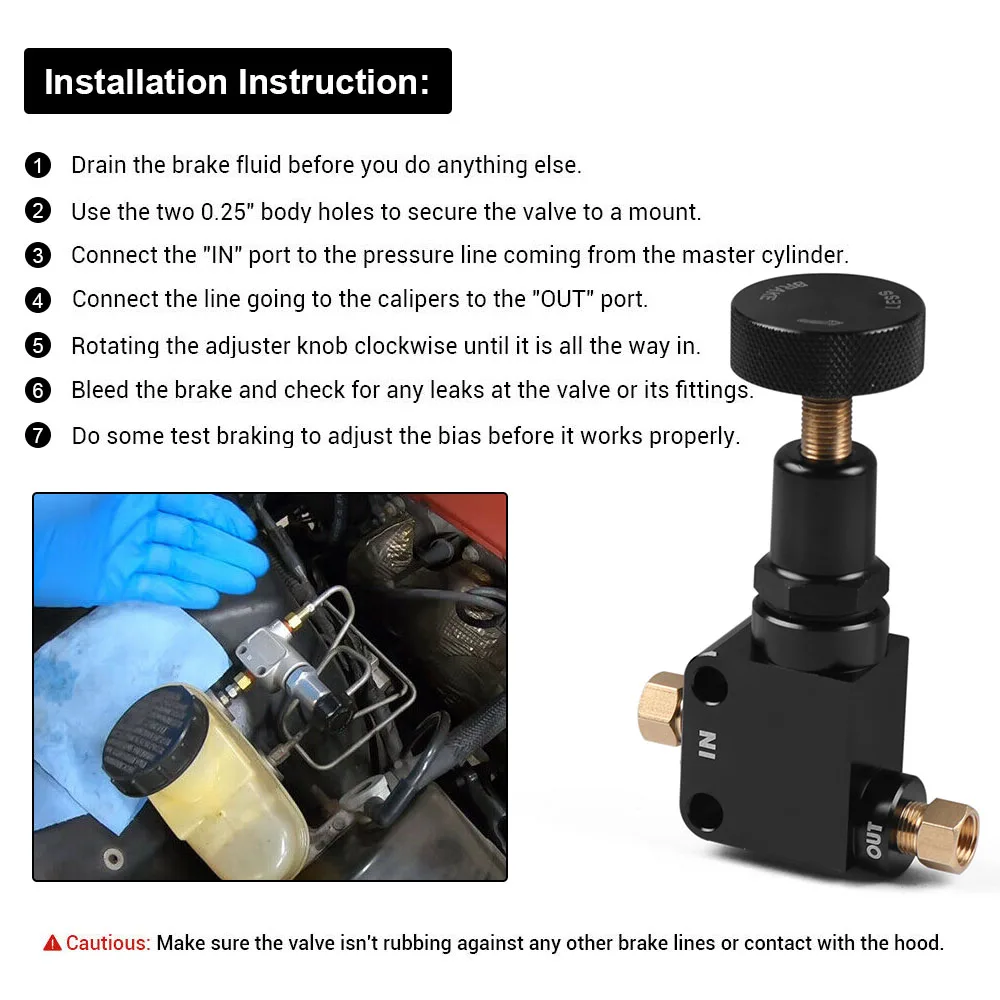 Installation Instruction:

1 Drain the brake fluid before you do anything else.

2 Use the two 0.25" body holes to secure the valve to a mount.

3 Connect the "IN" port to the pressure line coming from the master cylinder.

4 Connect the line going to the calipers to the "OUT" port.

5 Rotating the adjuster knob clockwise until it is all the way in.

6 Bleed the brake and check for any leaks at the valve or its fittings.

7 Do some test braking to adjust the bias before it works properly.

BRAKE LESS

IN

OUT

Cautious: Make sure the valve isn't rubbing against any other brake lines or contact with the hood.