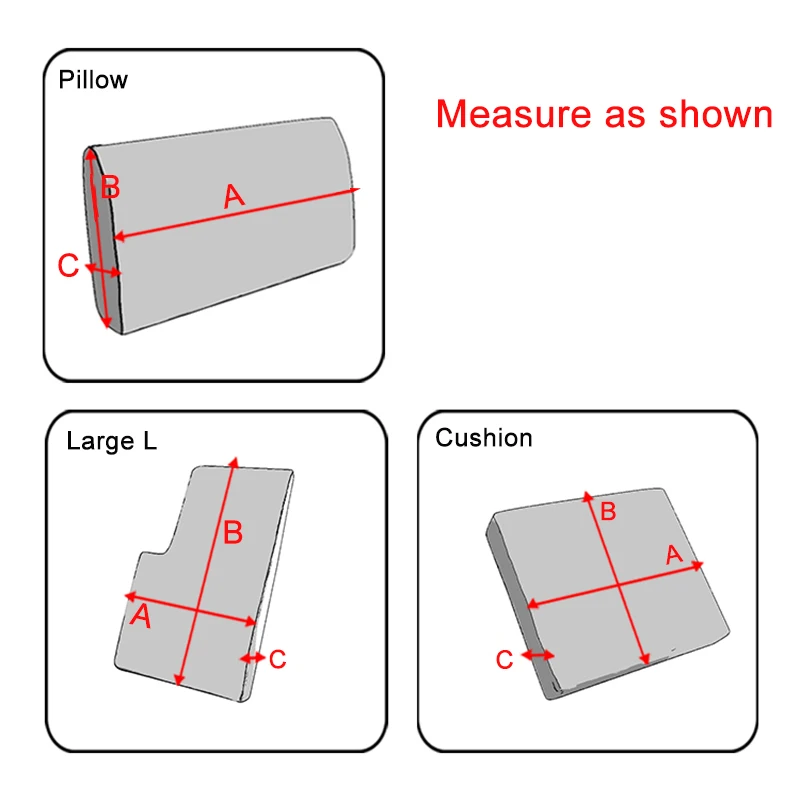 Pillow

B

A

C

Measure as shown

Large L

B

A

C

Cushion

B

A

C