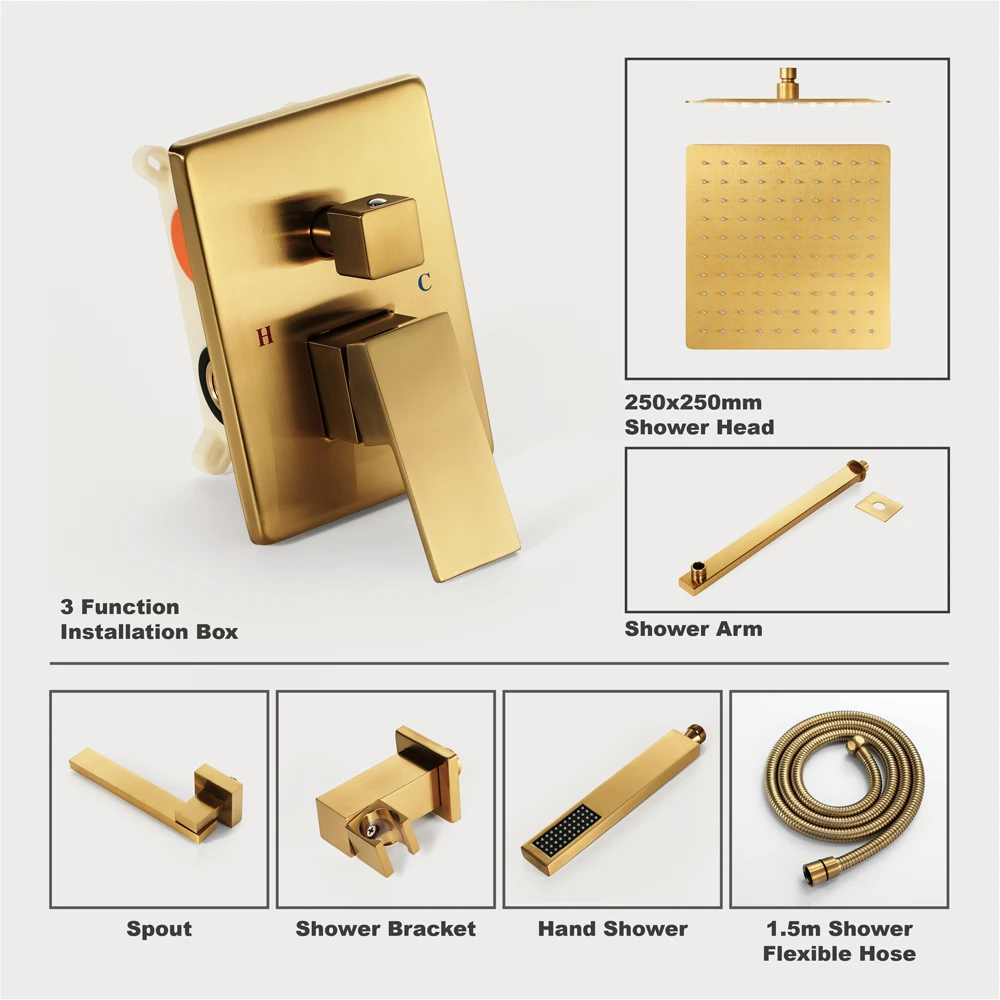 H
C

3 Function
Installation Box

250x250mm
Shower Head

Shower Arm

Spout

Shower Bracket

Hand Shower

1.5m Shower
Flexible Hose