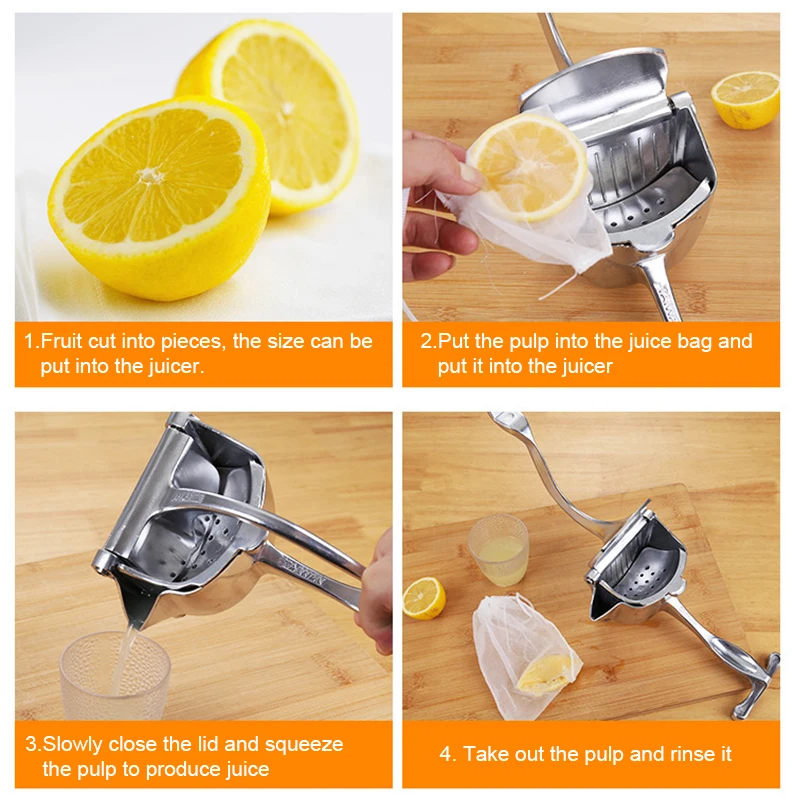 1.Fruit cut into pieces, the size can be put into the juicer.

2.Put the pulp into the juice bag and put it into the juicer

3.Slowly close the lid and squeeze the pulp to produce juice

4. Take out the pulp and rinse it