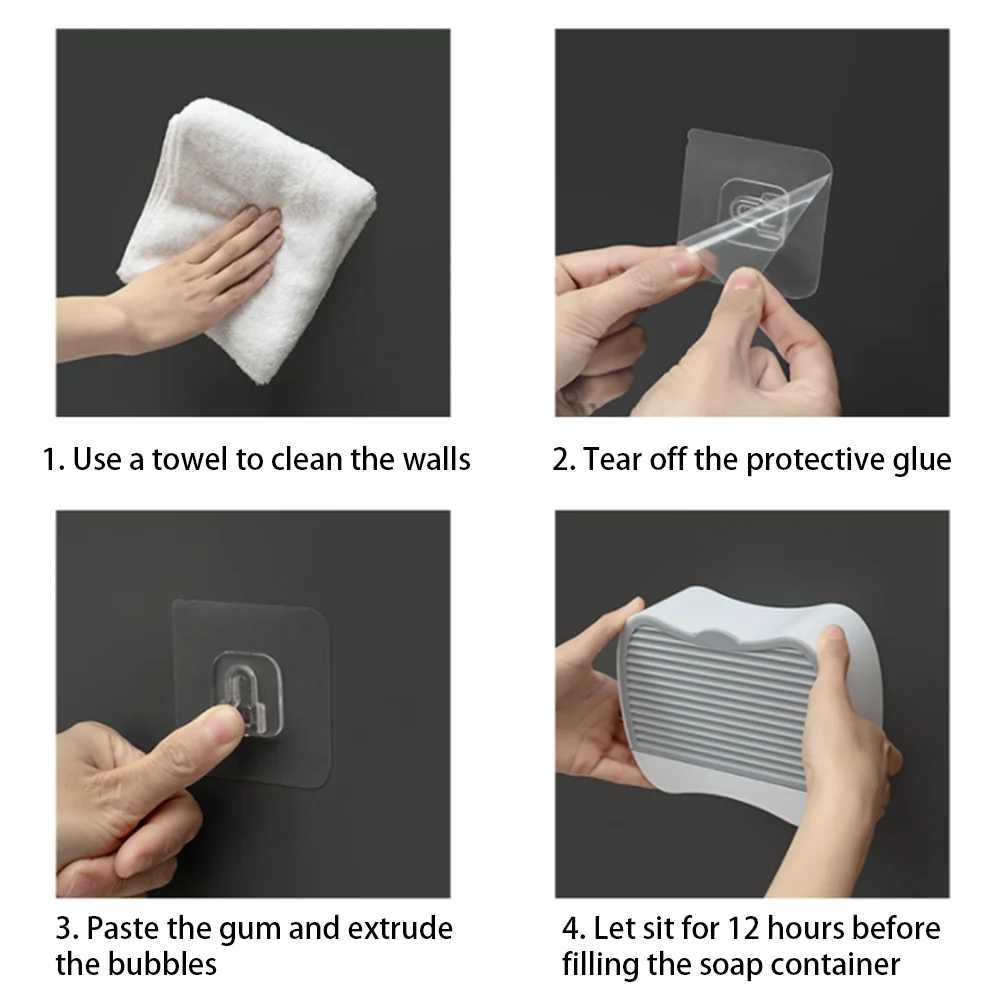 1. Use a towel to clean the walls

2. Tear off the protective glue

3. Paste the gum and extrude the bubbles

4. Let sit for 12 hours before filling the soap container