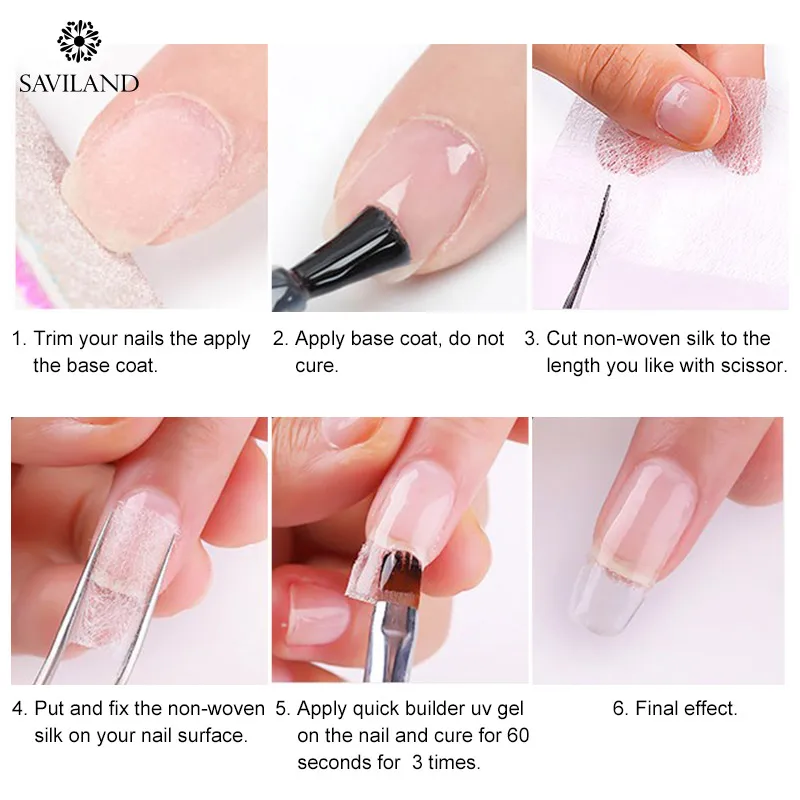 SAVILAND

1. Trim your nails the apply the base coat.

2. Apply base coat, do not cure.

3. Cut non-woven silk to the length you like with scissor.

4. Put and fix the non-woven silk on your nail surface.

5. Apply quick builder uv gel on the nail and cure for 60 seconds for 3 times.

6. Final effect.