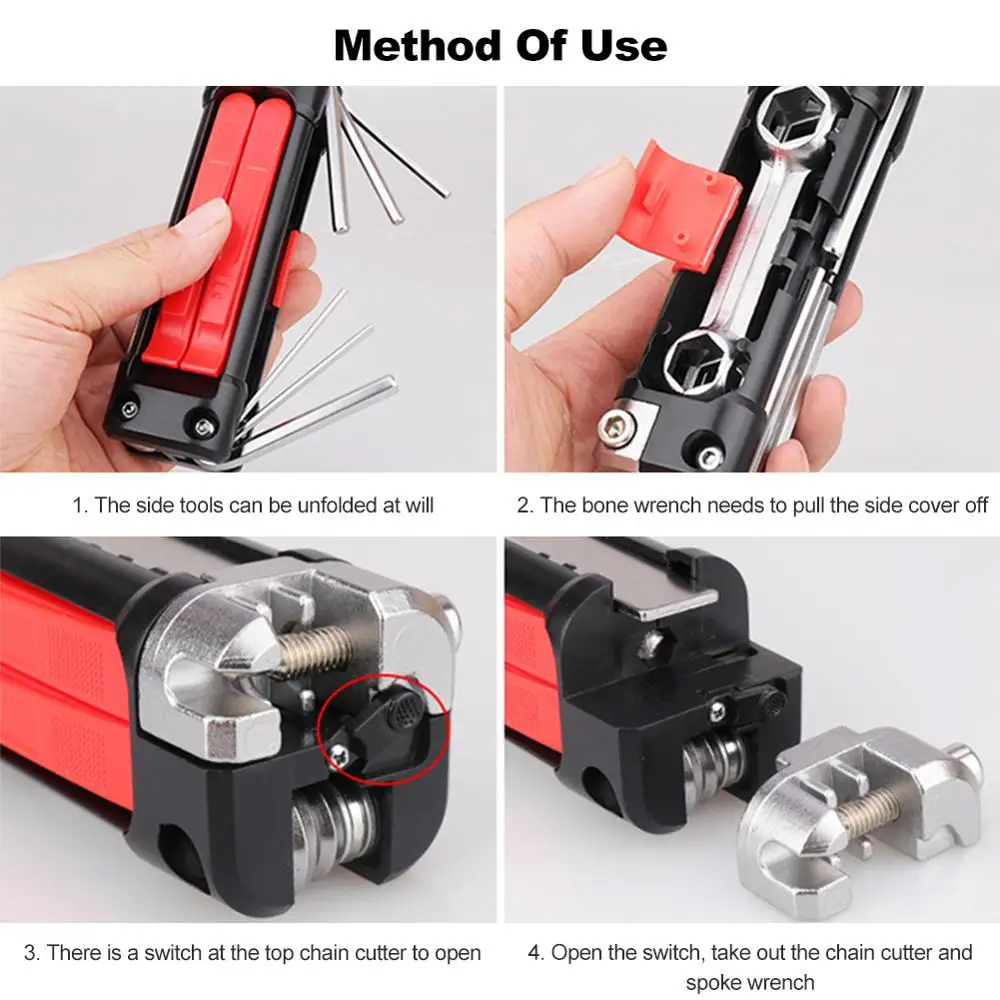 Method Of Use

1. The side tools can be unfolded at will

2. The bone wrench needs to pull the side cover off

3. There is a switch at the top chain cutter to open

4. Open the switch, take out the chain cutter and spoke wrench