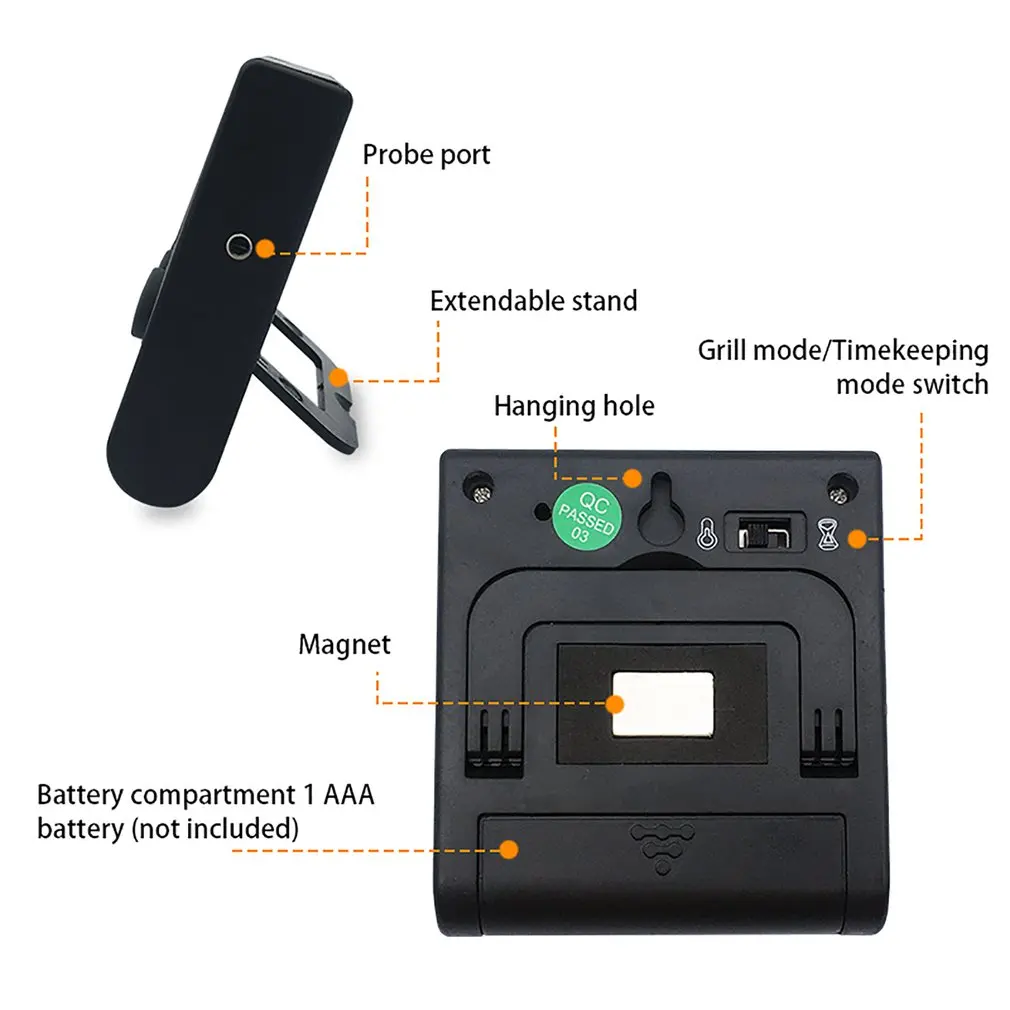 Probe port

Extendable stand

Grill mode/Timekeeping mode switch

Hanging hole

QC PASSED 03

Magnet

Battery compartment 1 AAA battery (not included)