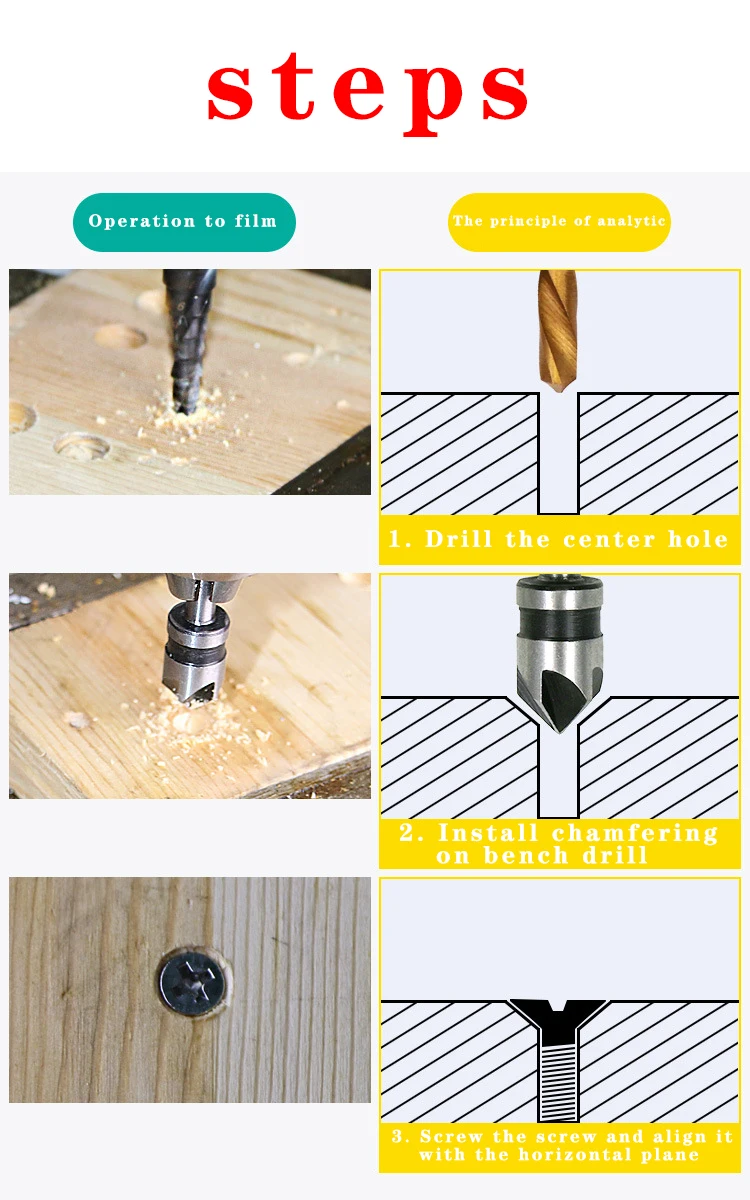 steps

Operation to film

The principle of analytic

1. Drill the center hole

2. Install chamfering on bench drill

3. Screw the screw and align it with the horizontal plane