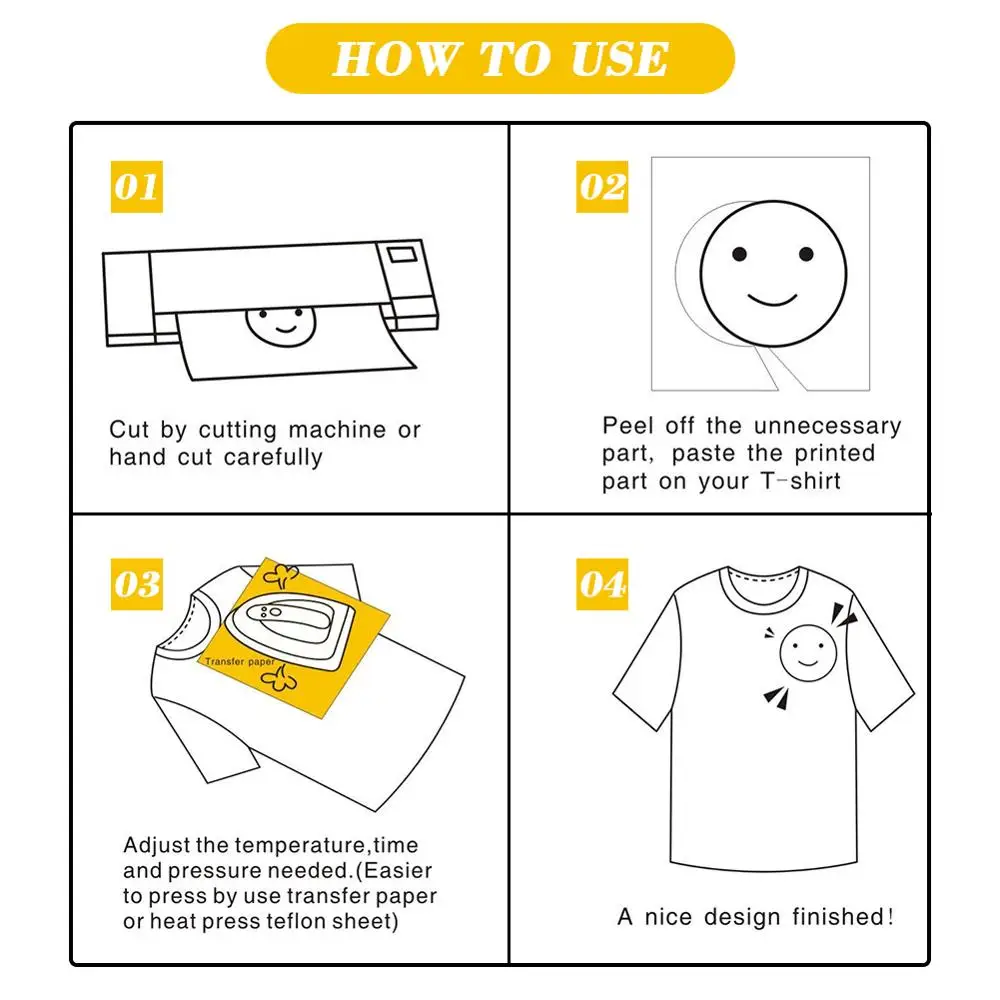 HOW TO USE

01

Cut by cutting machine or hand cut carefully

02

Peel off the unnecessary part, paste the printed part on your T-shirt

03

Transfer paper

Adjust the temperature,time and pressure needed.(Easier to press by use transfer paper or heat press teflon sheet)

04

A nice design finished!