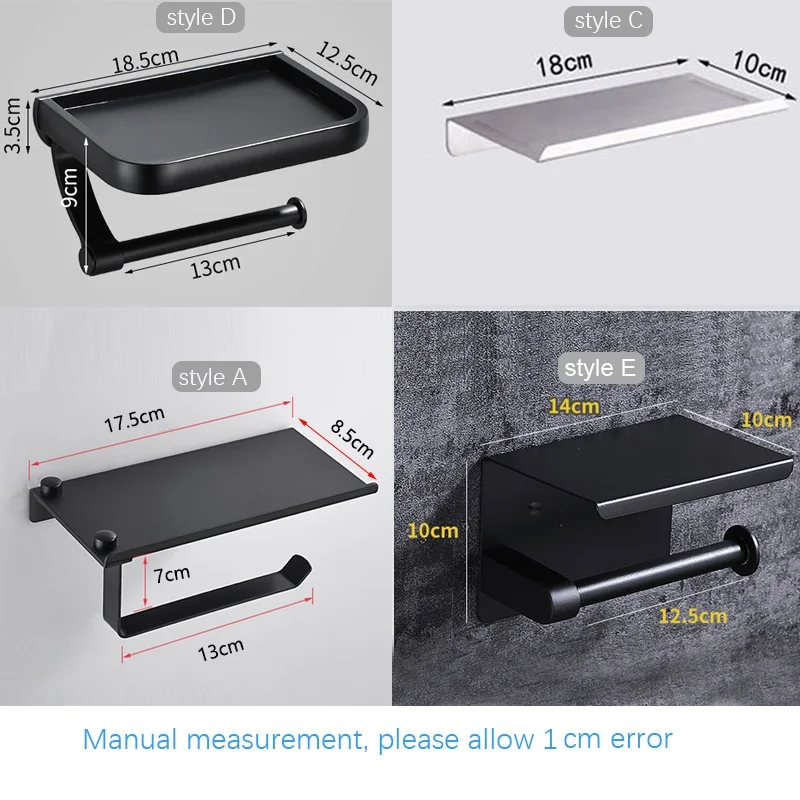 style D

18.5cm

12.5cm

3.5cm

9cm

13cm

style C

18cm

10cm

style A

17.5cm

8.5cm

7cm

13cm

style E

14cm

10cm

10cm

12.5cm

Manual measurement, please allow 1 cm error